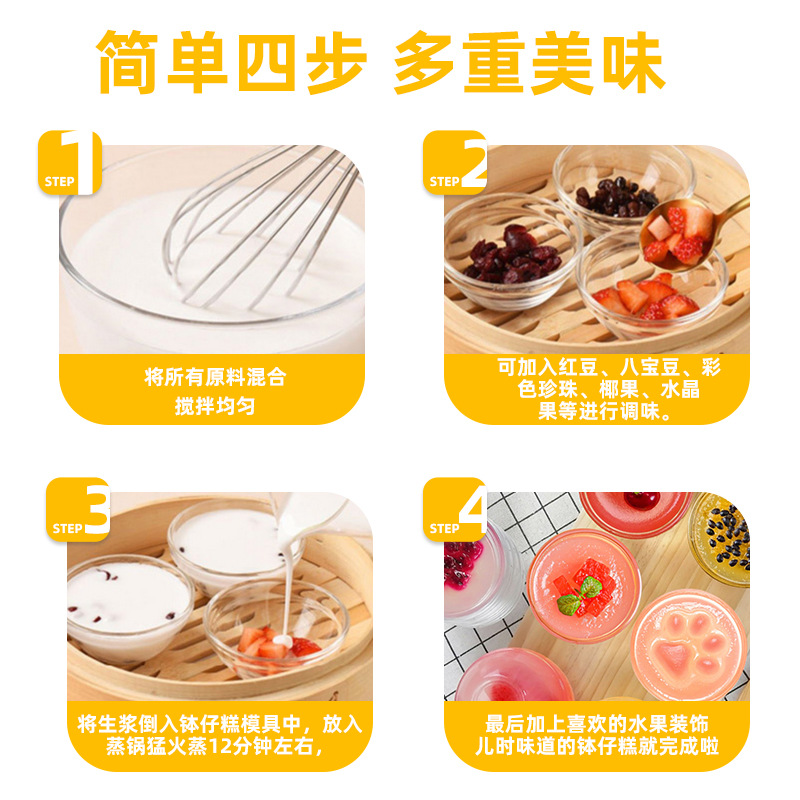 简单四步 多重美味

STEP 1

将所有原料混合
搅拌均匀

STEP 2

可加入红豆、八宝豆、彩色珍珠、椰果、水晶果等进行调味。

STEP 3

将生浆倒入钵仔糕模具中，放入蒸锅猛火蒸12分钟左右，

STEP 4

最后加上喜欢的水果装饰
儿时味道的钵仔糕就完成啦