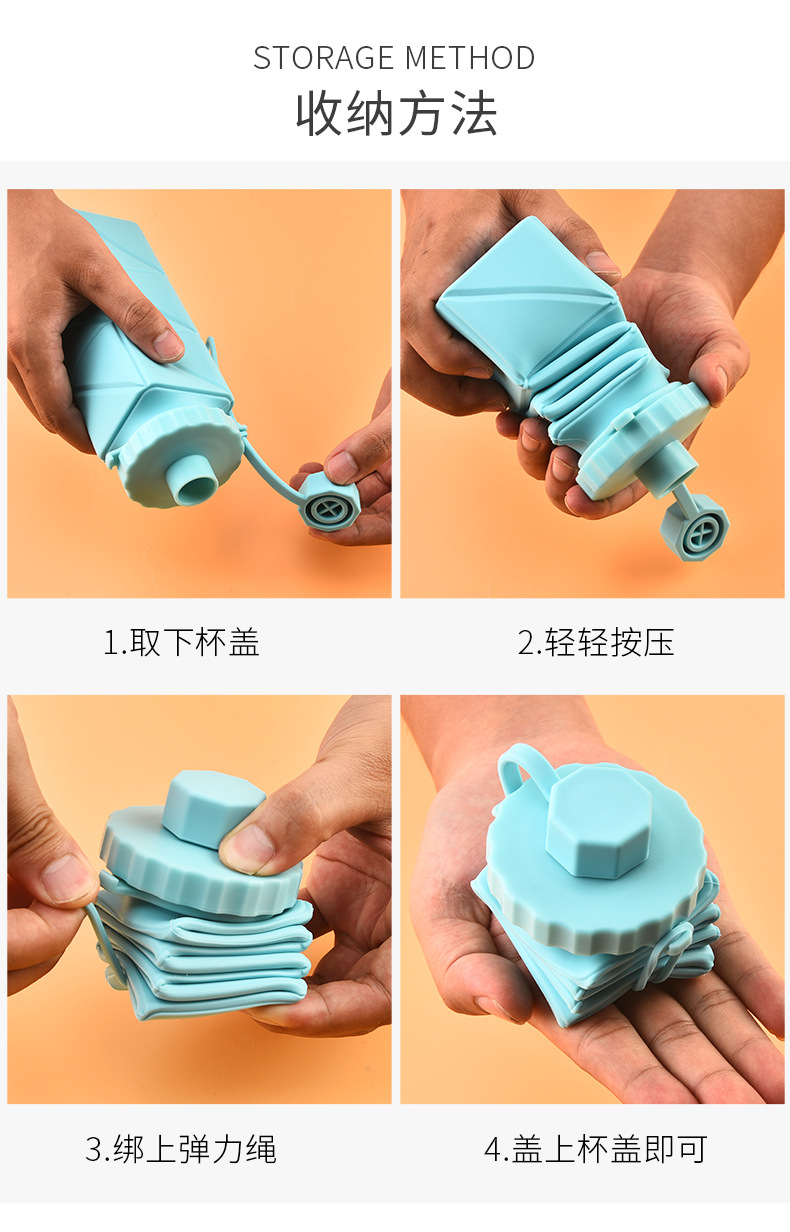 STORAGE METHOD
收纳方法

1.取下杯盖

2.轻轻按压

3.绑上弹力绳

4.盖上杯盖即可