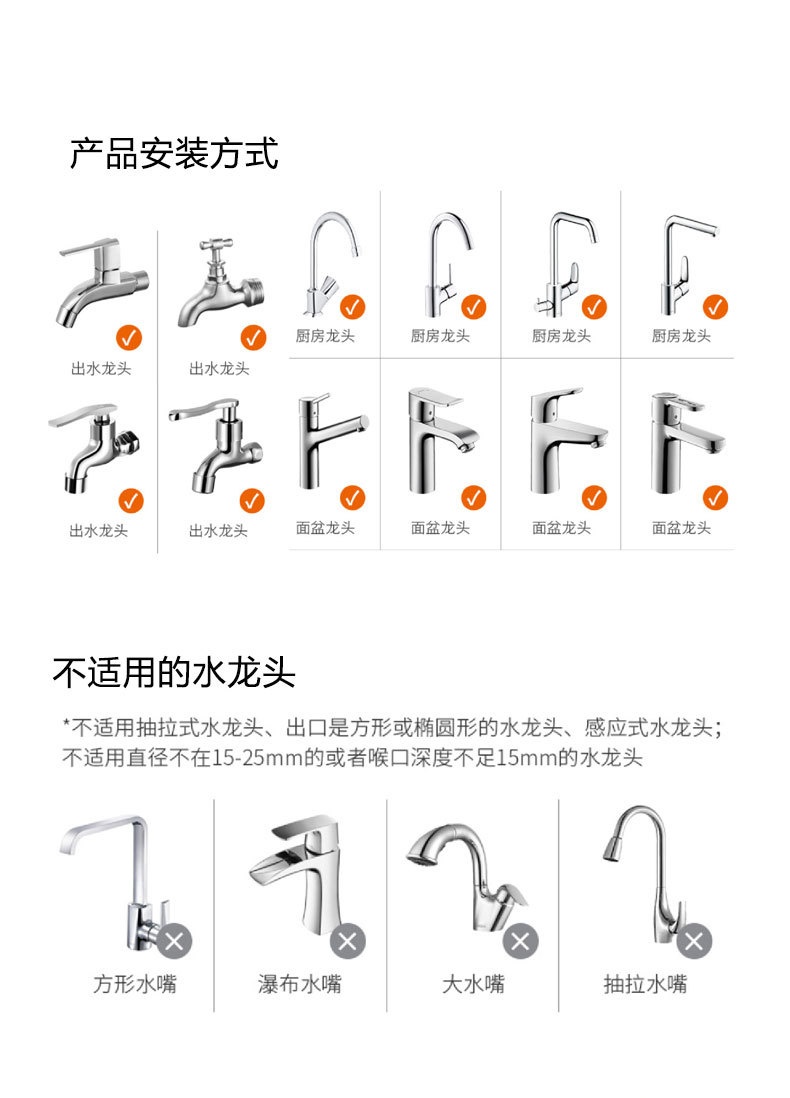 产品安装方式

出水龙头
出水龙头
厨房龙头
厨房龙头
厨房龙头
厨房龙头

出水龙头
出水龙头
面盆龙头
面盆龙头
面盆龙头
面盆龙头

不适用的水龙头

*不适用抽拉式水龙头、出口是方形或椭圆形的水龙头、感应式水龙头；不适用直径不在15-25mm的或者喉口深度不足15mm的水龙头

方形水嘴
瀑布水嘴
大水嘴
抽拉水嘴