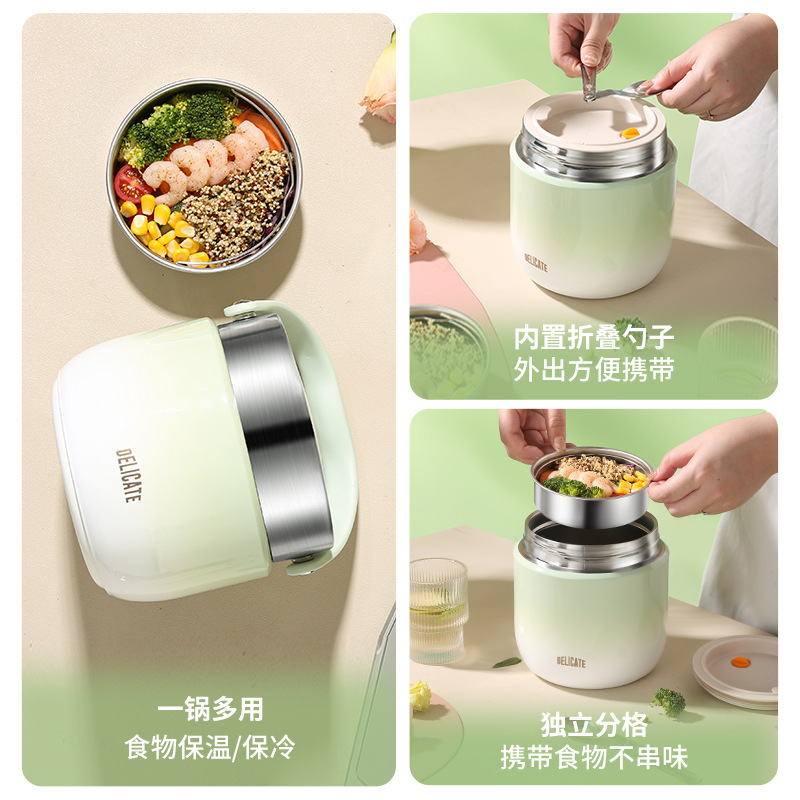 DELICATE

一锅多用
食物保温/保冷

DELICATE

内置折叠勺子
外出方便携带

DELICATE

独立分格
携带食物不串味