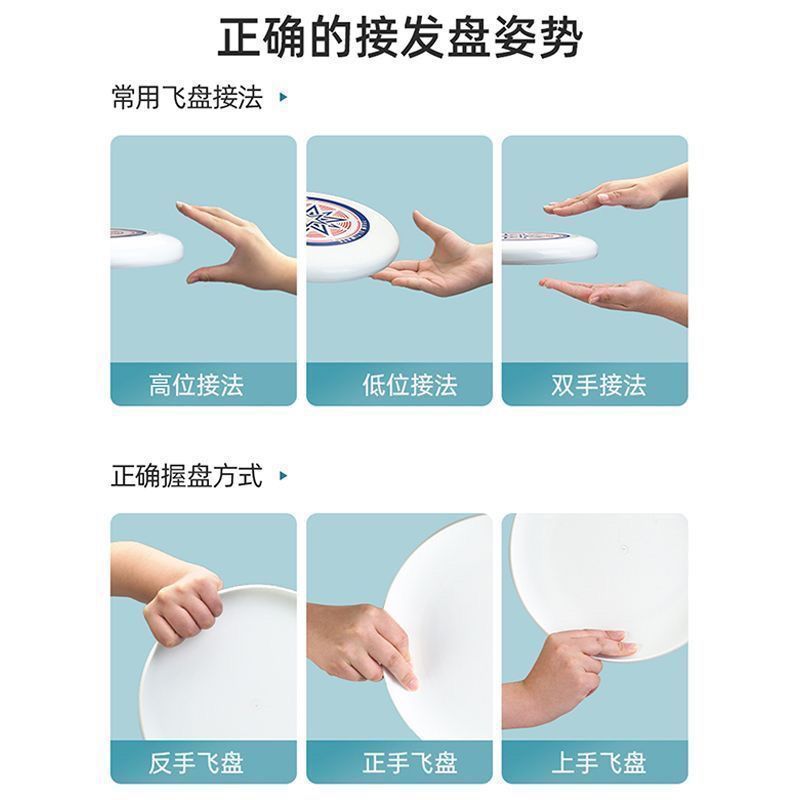 正确的接发盘姿势

常用飞盘接法

高位接法

低位接法

双手接法

正确握盘方式

反手飞盘

正手飞盘

上手飞盘