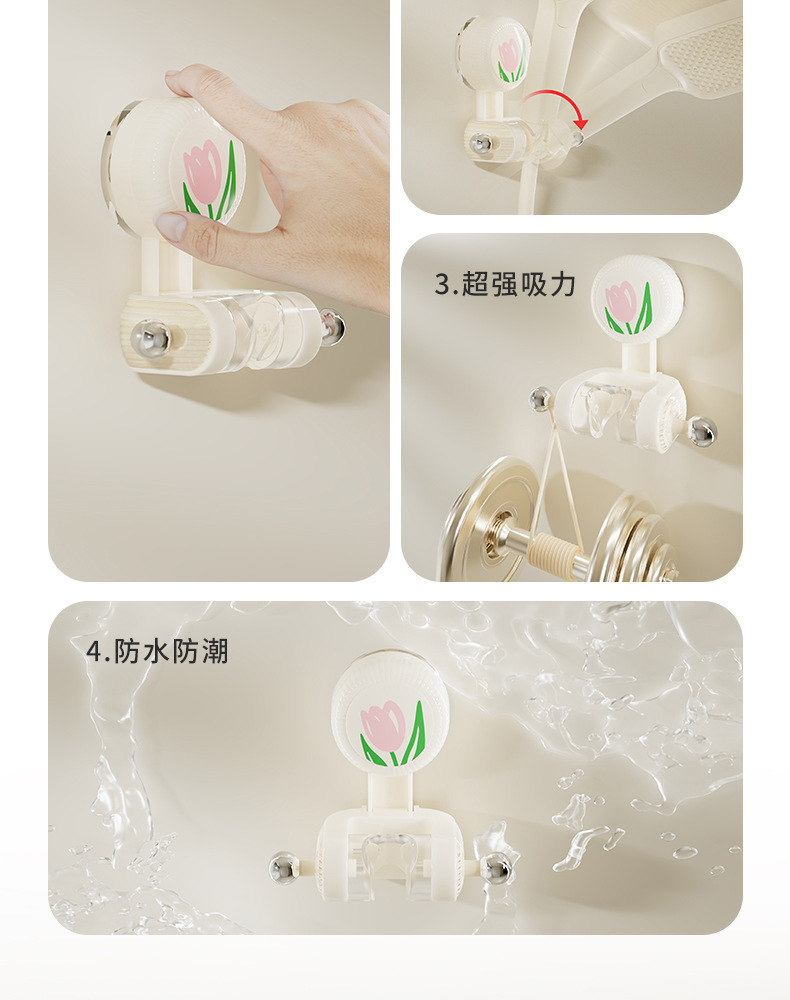 3.超强吸力

4.防水防潮