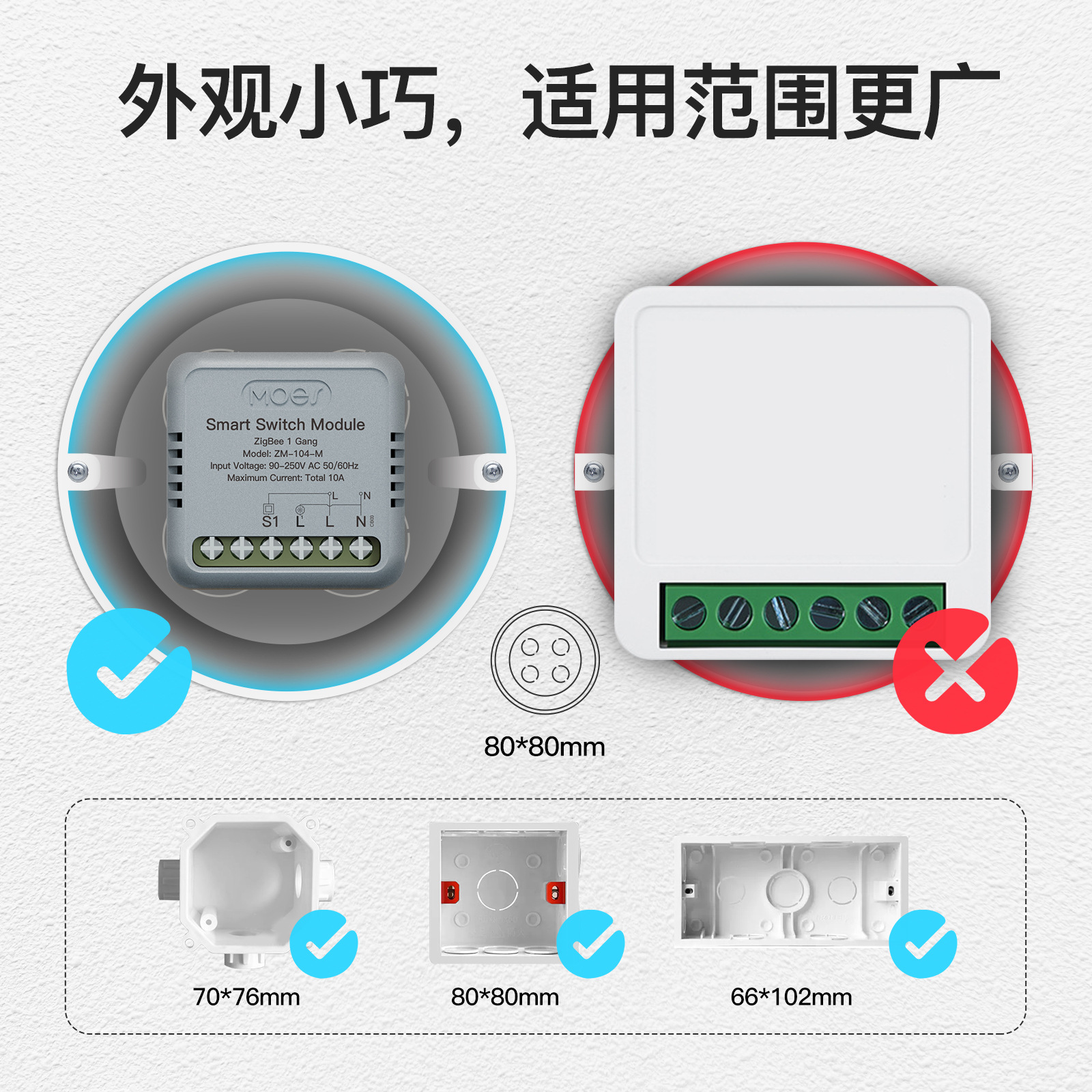 外观小巧，适用范围更广

MOES
Smart Switch Module
ZigBee 1 Gang
Model: ZM-104-M
Input Voltage: 90-250V AC 50/60Hz
Maximum Current: Total 10A
L N
S1 L L N

80*80mm

70*76mm

80*80mm

66*102mm