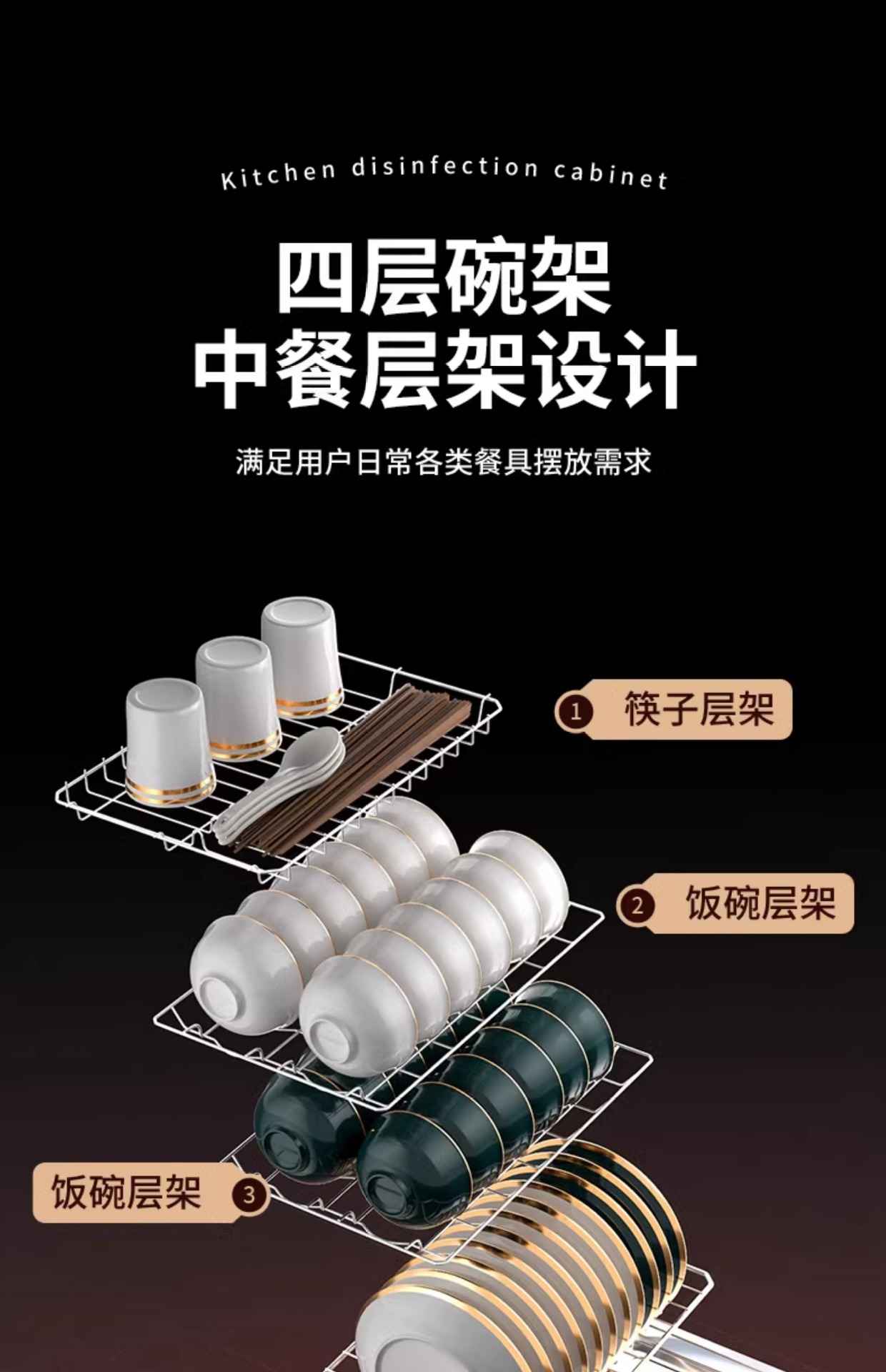 Kitchen disinfection cabinet

四层碗架
中餐层架设计

满足用户日常各类餐具摆放需求

1 筷子层架

2 饭碗层架

饭碗层架 3