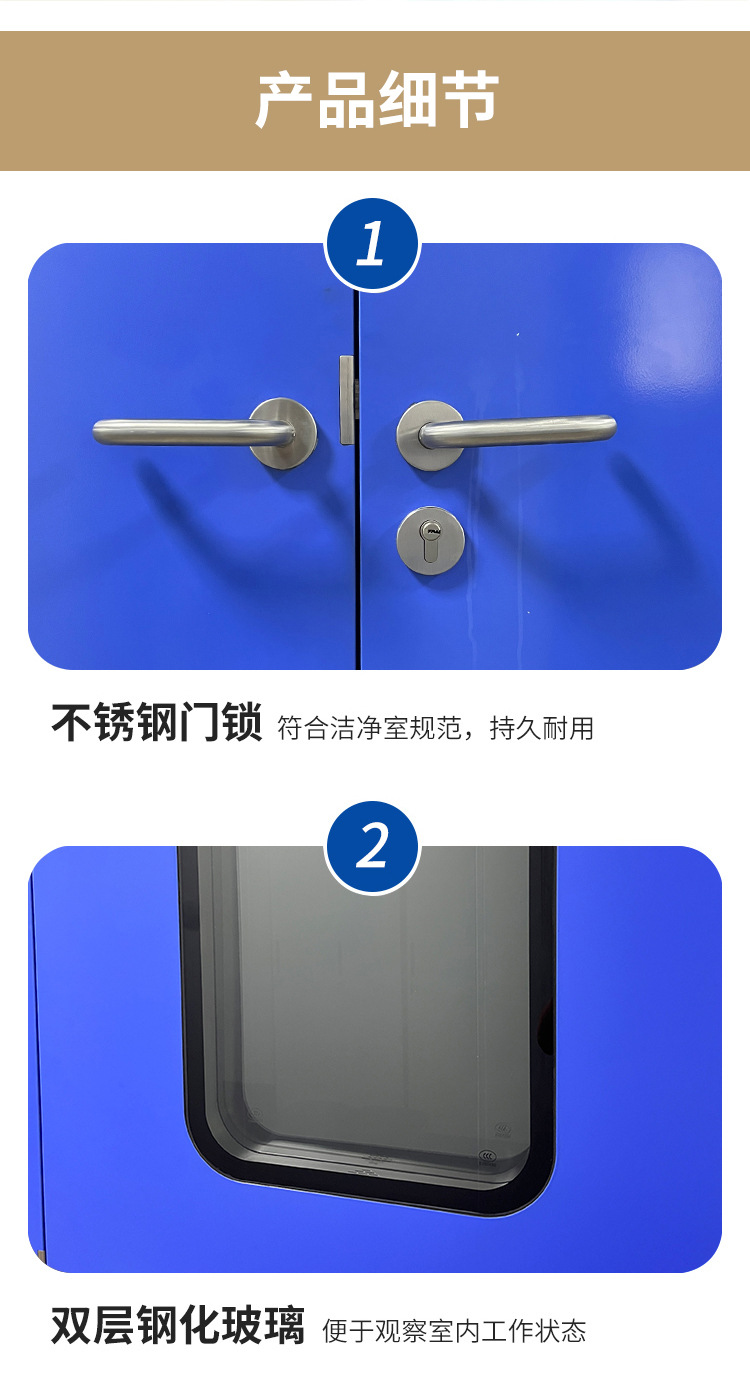 产品细节

1

不锈钢门锁 符合洁净室规范，持久耐用

2

双层钢化玻璃 便于观察室内工作状态