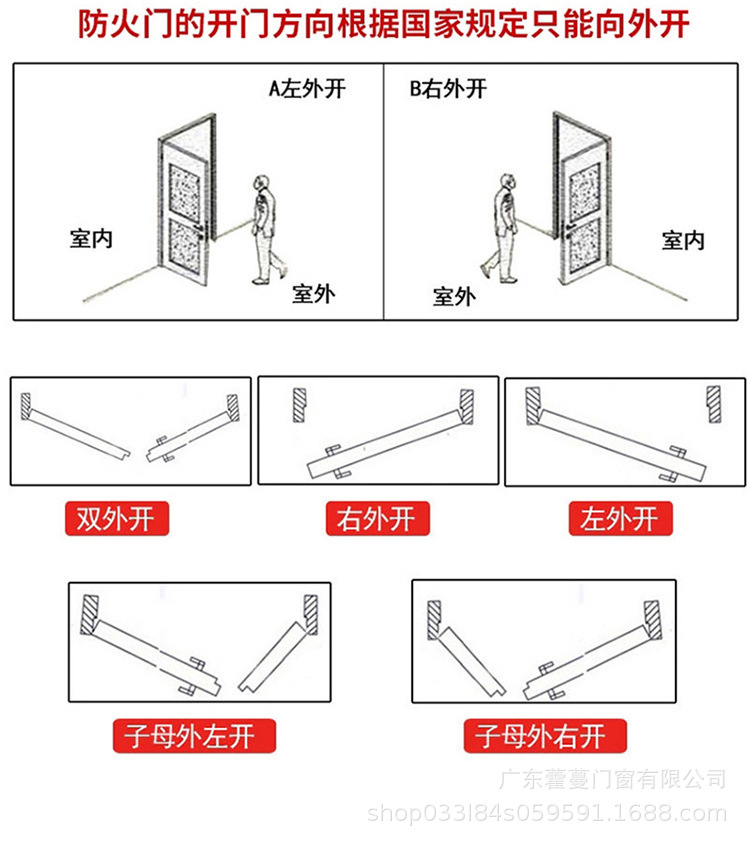 防火门的开门方向根据国家规定只能向外开

A左外开

室内

室外

B右外开

室内

室外

双外开

右外开

左外开

子母外左开

子母外右开

广东藿蔓门窗有限公司
shop033l84s059591.1688.com