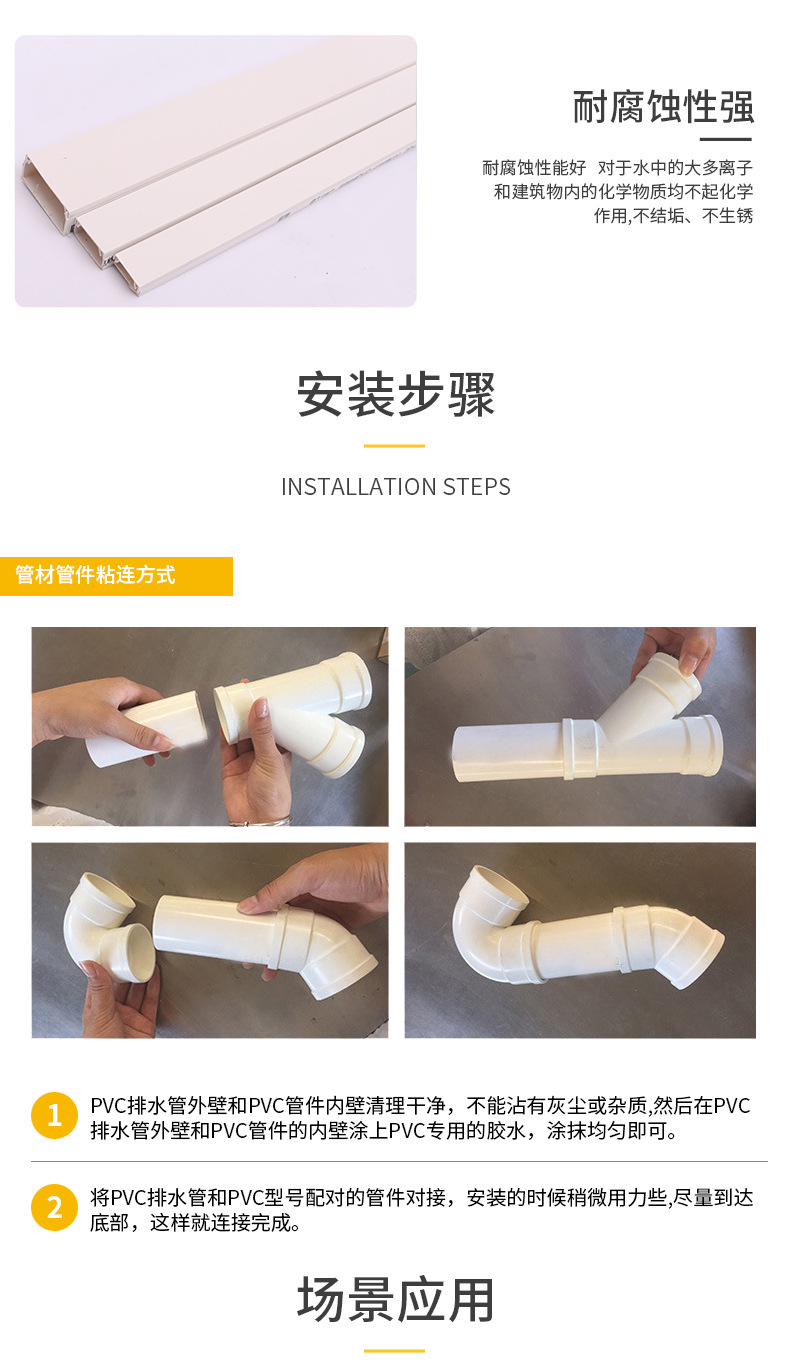 耐腐蚀性强

耐腐蚀性能好 对于水中的大多离子和建筑物内的化学物质均不起化学作用,不结垢、不生锈

安装步骤

INSTALLATION STEPS

管材管件粘连方式

1 PVC排水管外壁和PVC管件内壁清理干净，不能沾有灰尘或杂质,然后在PVC排水管外壁和PVC管件的内壁涂上PVC专用的胶水，涂抹均匀即可。

2 将PVC排水管和PVC型号配对的管件对接，安装的时候稍微用力些,尽量到达底部，这样就连接完成。

场景应用