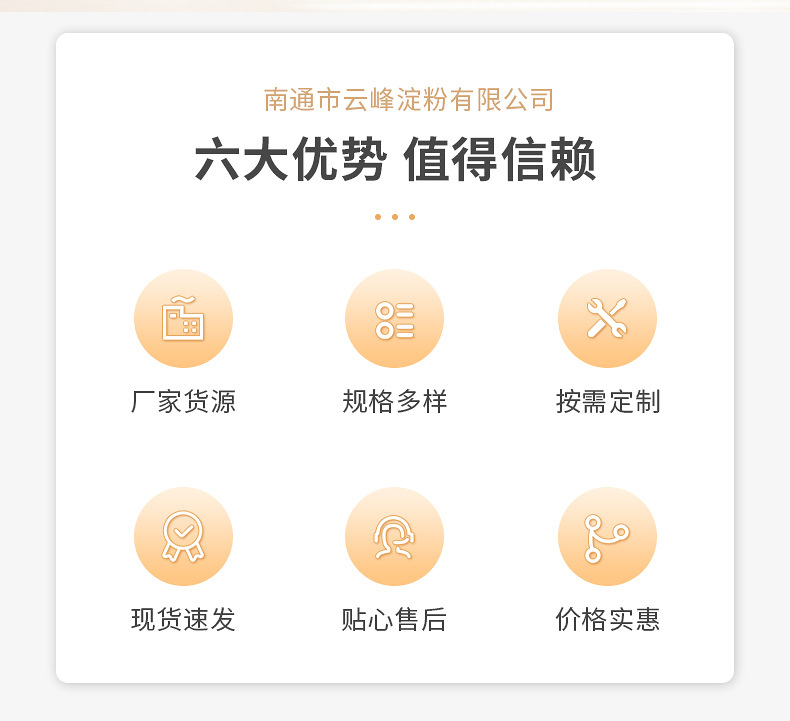 南通市云峰淀粉有限公司

六大优势 值得信赖

厂家货源

规格多样

按需定制

现货速发

贴心售后

价格实惠