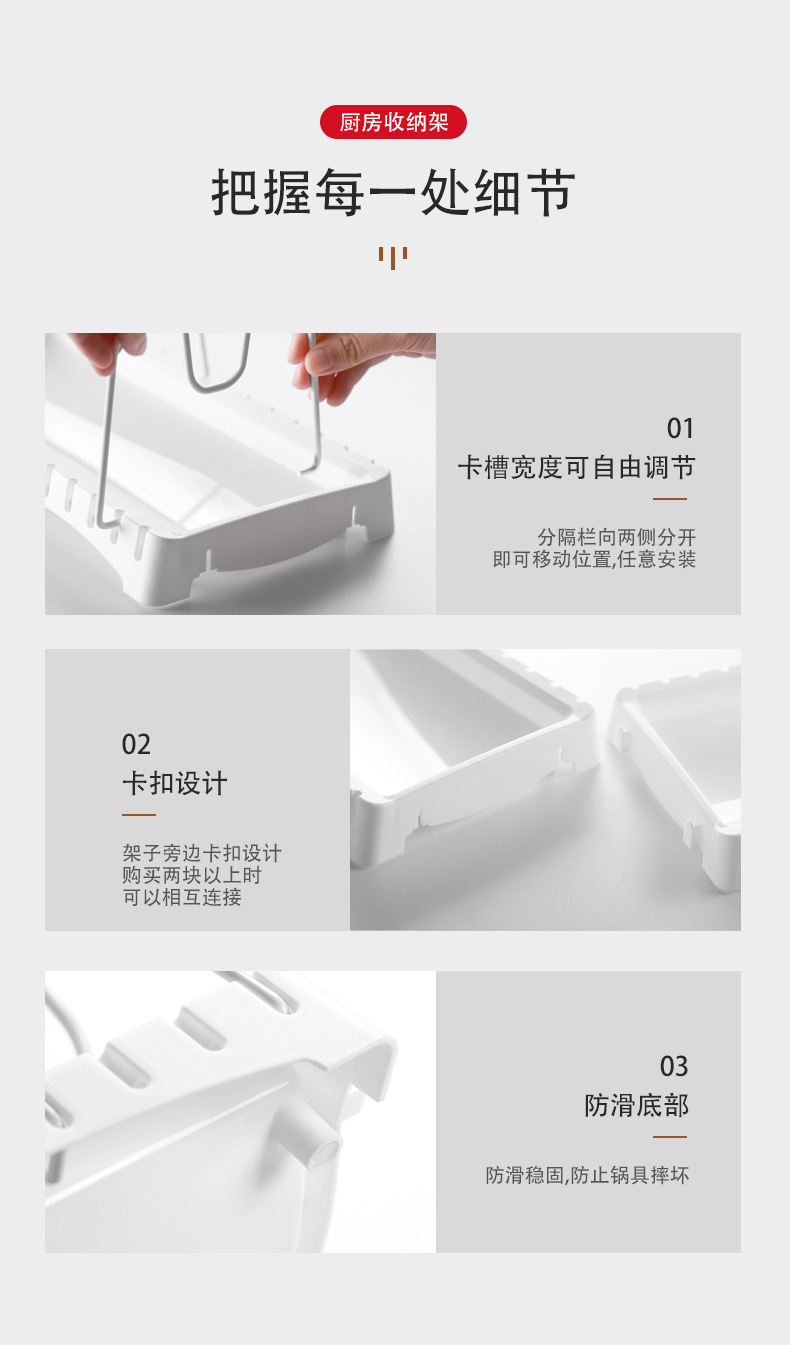 厨房收纳架

把握每一处细节

01
卡槽宽度可自由调节

分隔栏向两侧分开
即可移动位置,任意安装

02
卡扣设计

架子旁边卡扣设计
购买两块以上时
可以相互连接

03
防滑底部

防滑稳固,防止锅具摔坏