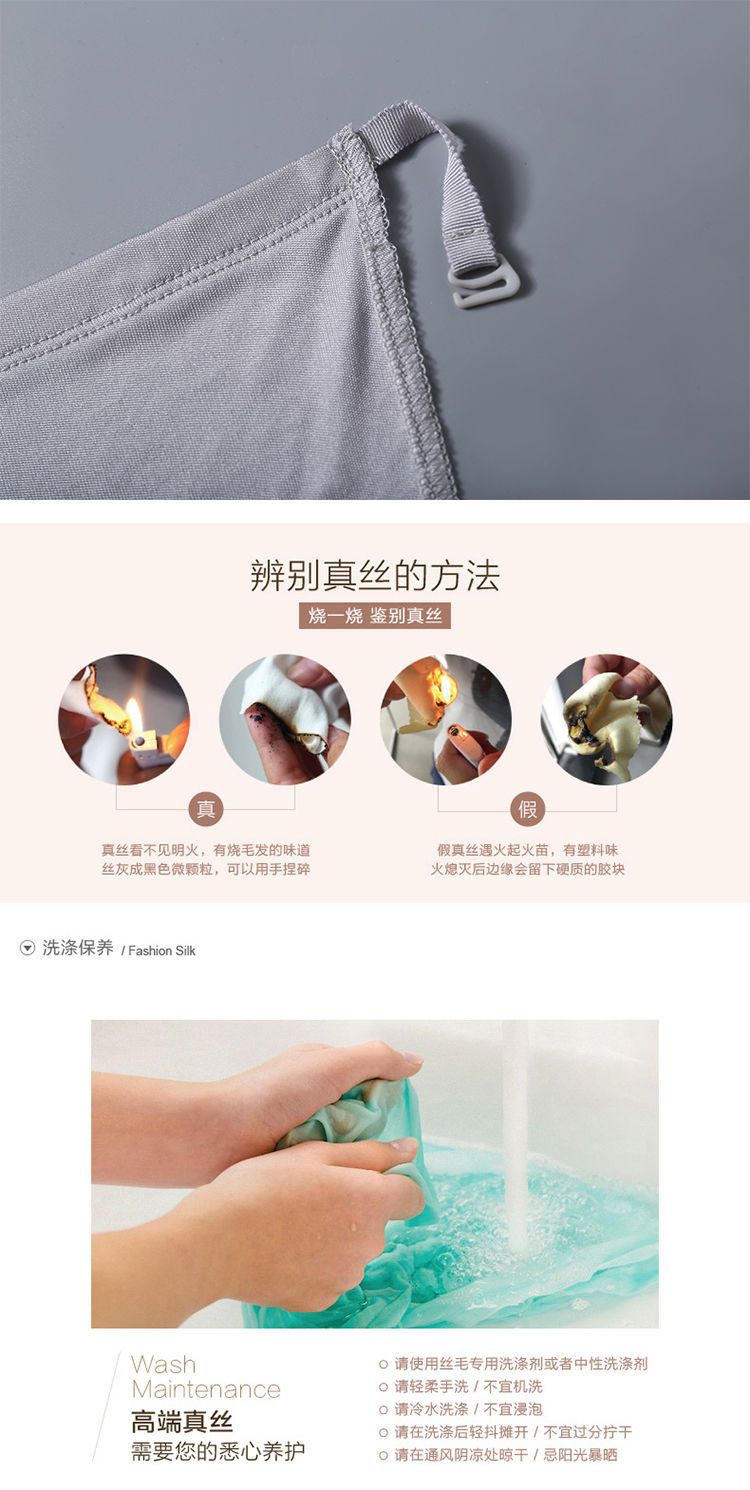 辨别真丝的方法

烧一烧 鉴别真丝

真

真丝看不见明火，有烧毛发的味道
丝灰成黑色微颗粒，可以用手捏碎

假

假真丝遇火起火苗，有塑料味
火熄灭后边缘会留下硬质的胶块

洗涤保养 / Fashion Silk

Wash
Maintenance
高端真丝
需要您的悉心养护

请使用丝毛专用洗涤剂或者中性洗涤剂
请轻柔手洗 / 不宜机洗
请冷水洗涤 / 不宜浸泡
请在洗涤后轻抖摊开 / 不宜过分拧干
请在通风阴凉处晾干 / 忌阳光暴晒