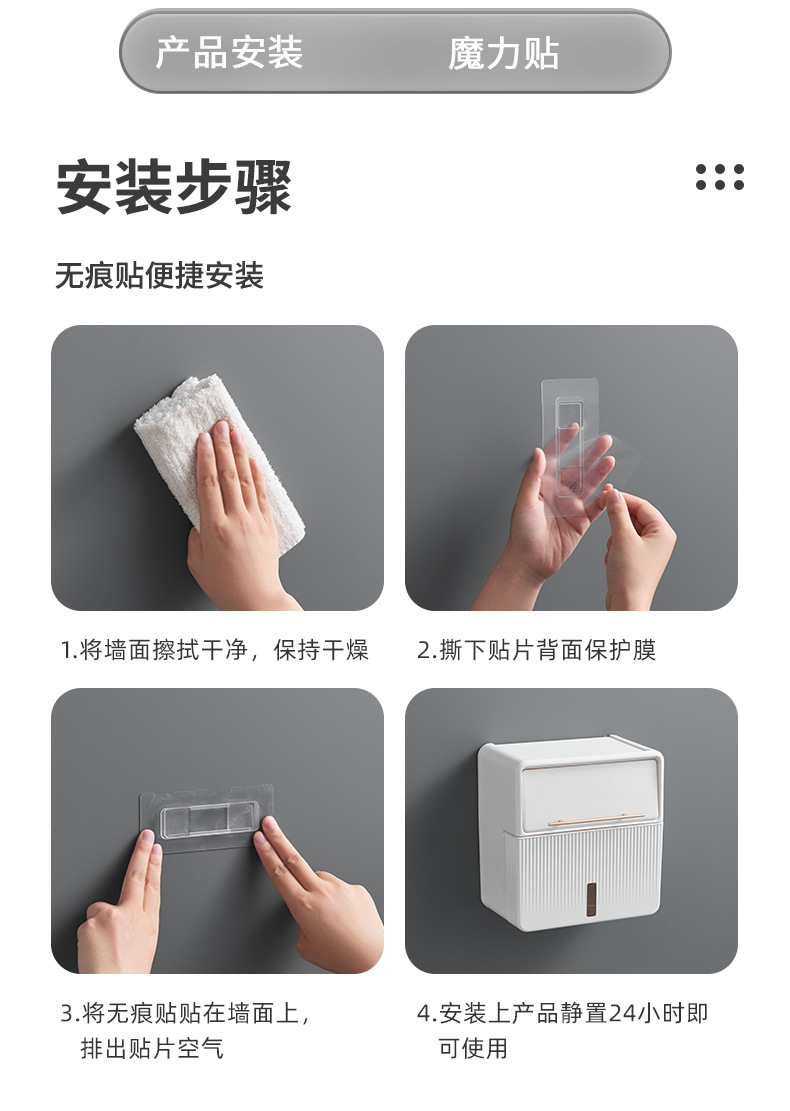 产品安装 魔力贴

安装步骤

无痕贴便捷安装

1.将墙面擦拭干净，保持干燥

2.撕下贴片背面保护膜

3.将无痕贴贴在墙面上，排出贴片空气

4.安装上产品静置24小时即可使用