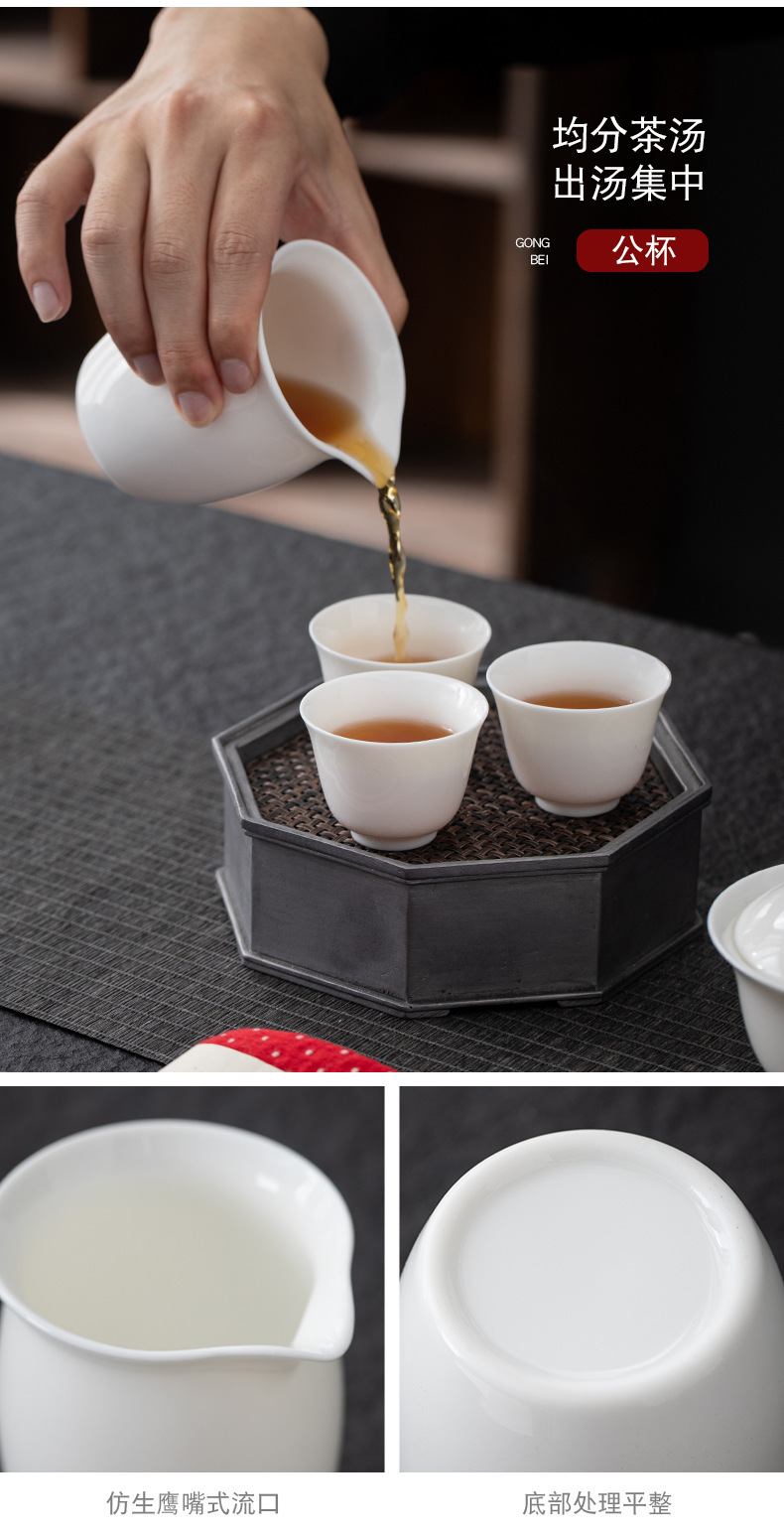 均分茶汤
出汤集中

GONG BEI

公杯

仿生鹰嘴式流口

底部处理平整