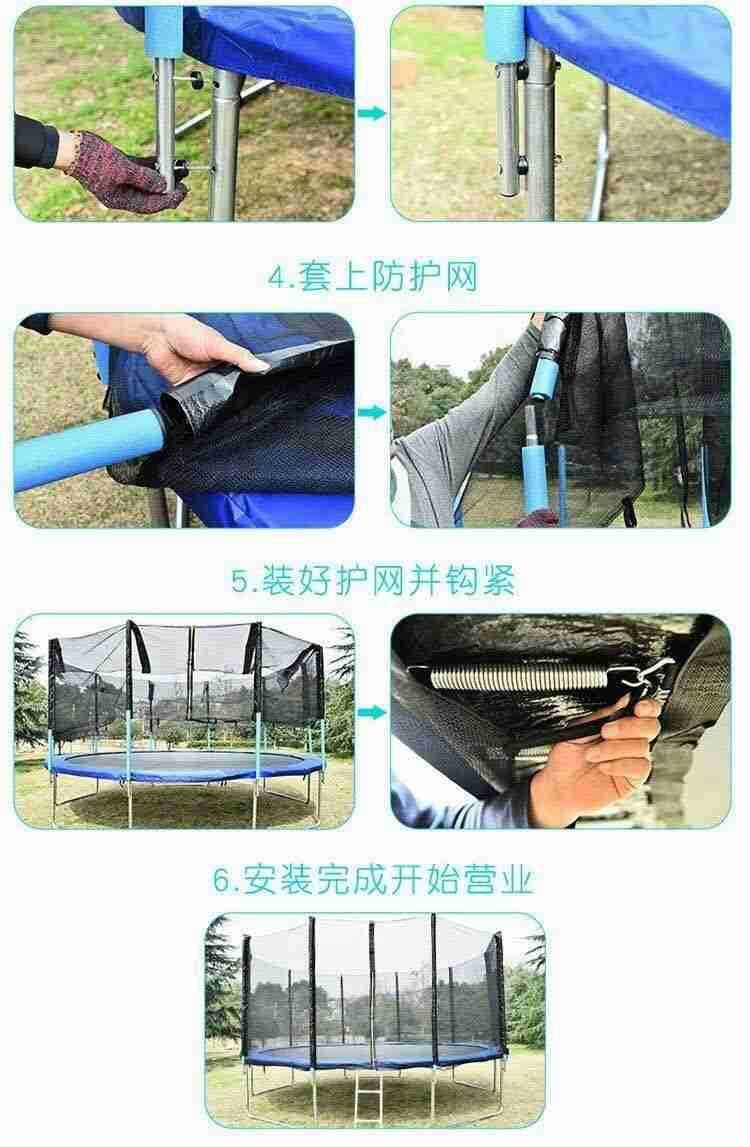 4.套上防护网

5.装好护网并钩紧

6.安装完成开始营业