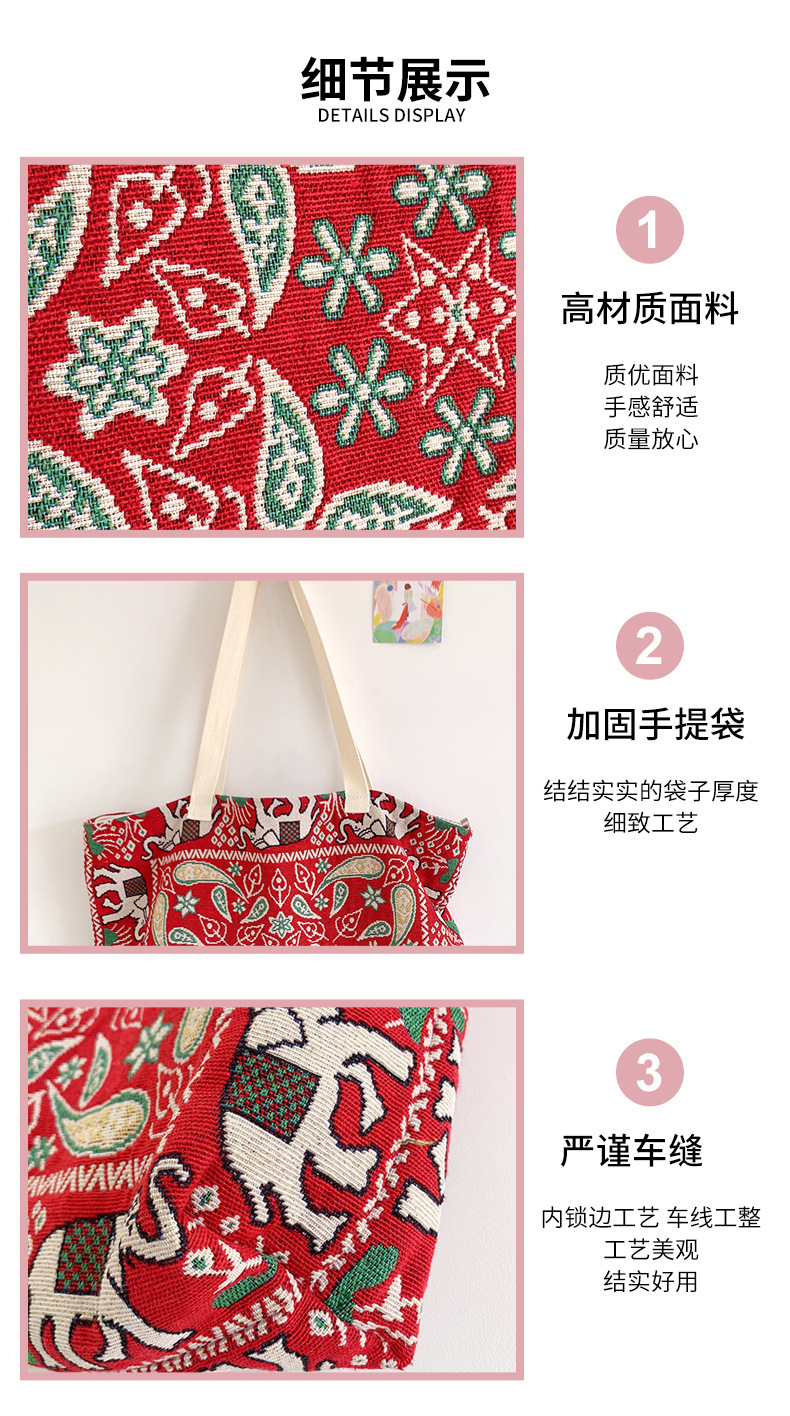 细节展示
DETAILS DISPLAY

1
高材质面料
质优面料
手感舒适
质量放心

2
加固手提袋
结结实实的袋子厚度
细致工艺

3
严谨车缝
内锁边工艺 车线工整
工艺美观
结实好用