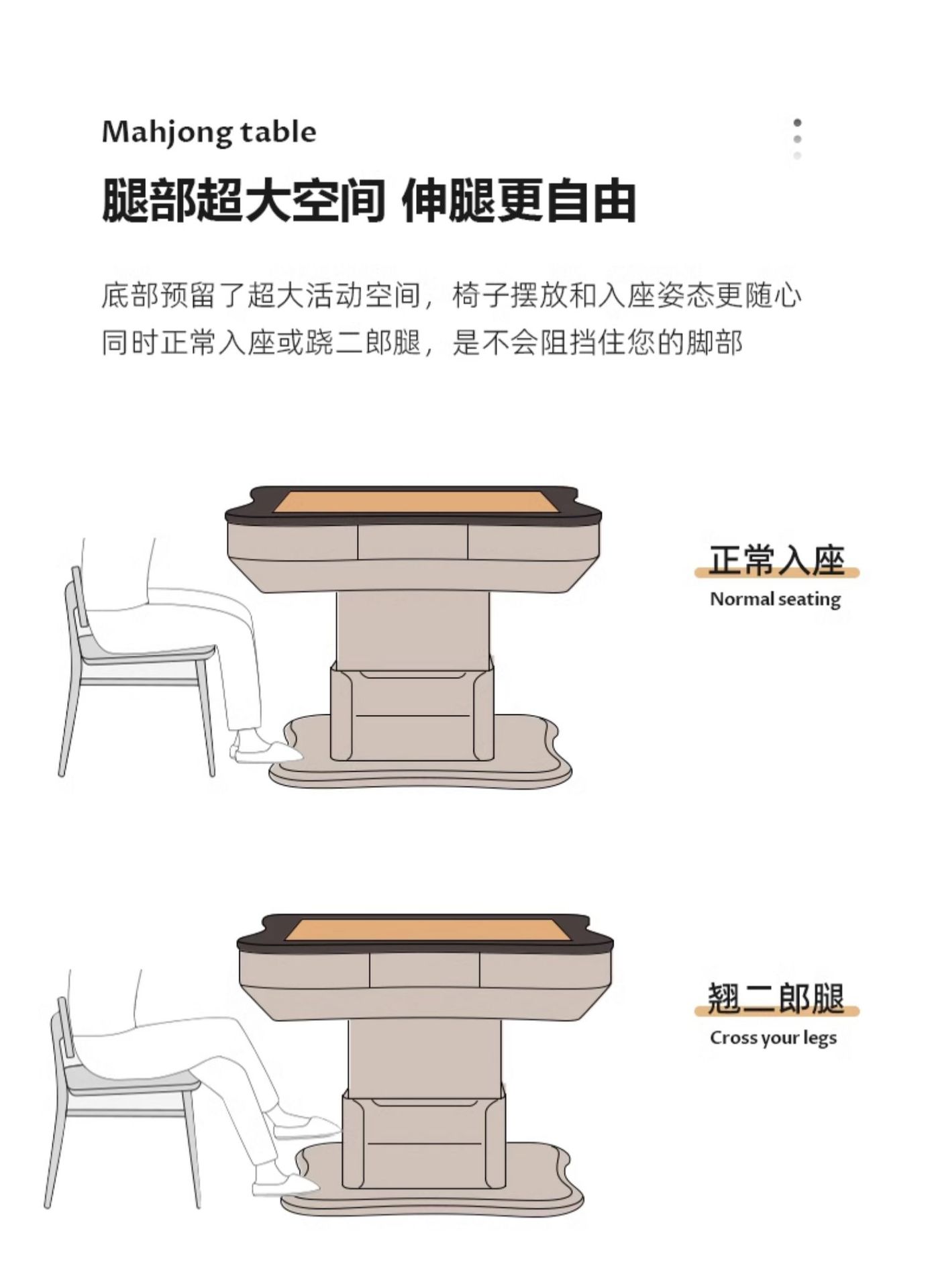 Mahjong table

腿部超大空间 伸腿更自由

底部预留了超大活动空间，椅子摆放和入座姿态更随心
同时正常入座或跷二郎腿，是不会阻挡住您的脚部

正常入座
Normal seating

翘二郎腿
Cross your legs