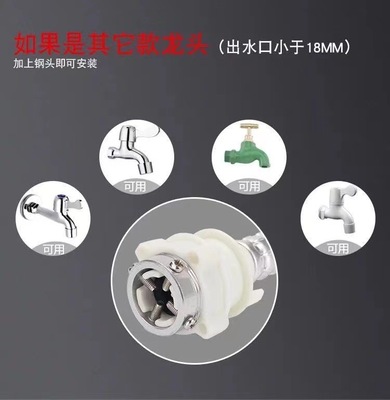 如果是其它款龙头（出水口小于18MM）
加上钢头即可安装

可用

可用

可用

可用