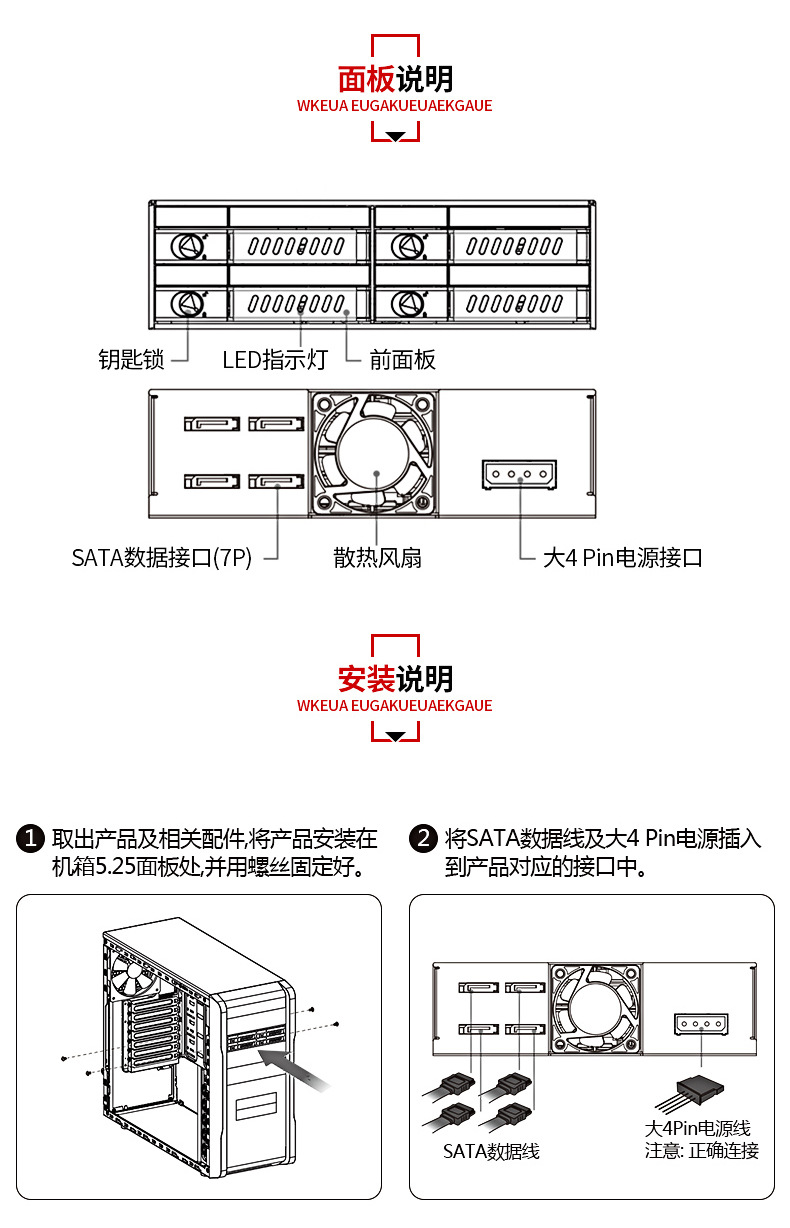 面板说明
WKEUA EUGAKUEUAEKGAUE

钥匙锁
LED指示灯
前面板

SATA数据接口(7P)
散热风扇
大4 Pin电源接口

安装说明
WKEUA EUGAKUEUAEKGAUE

1 取出产品及相关配件,将产品安装在机箱5.25面板处,并用螺丝固定好。

2 将SATA数据线及大4 Pin电源插入到产品对应的接口中。

SATA数据线
大4Pin电源线
注意: 正确连接