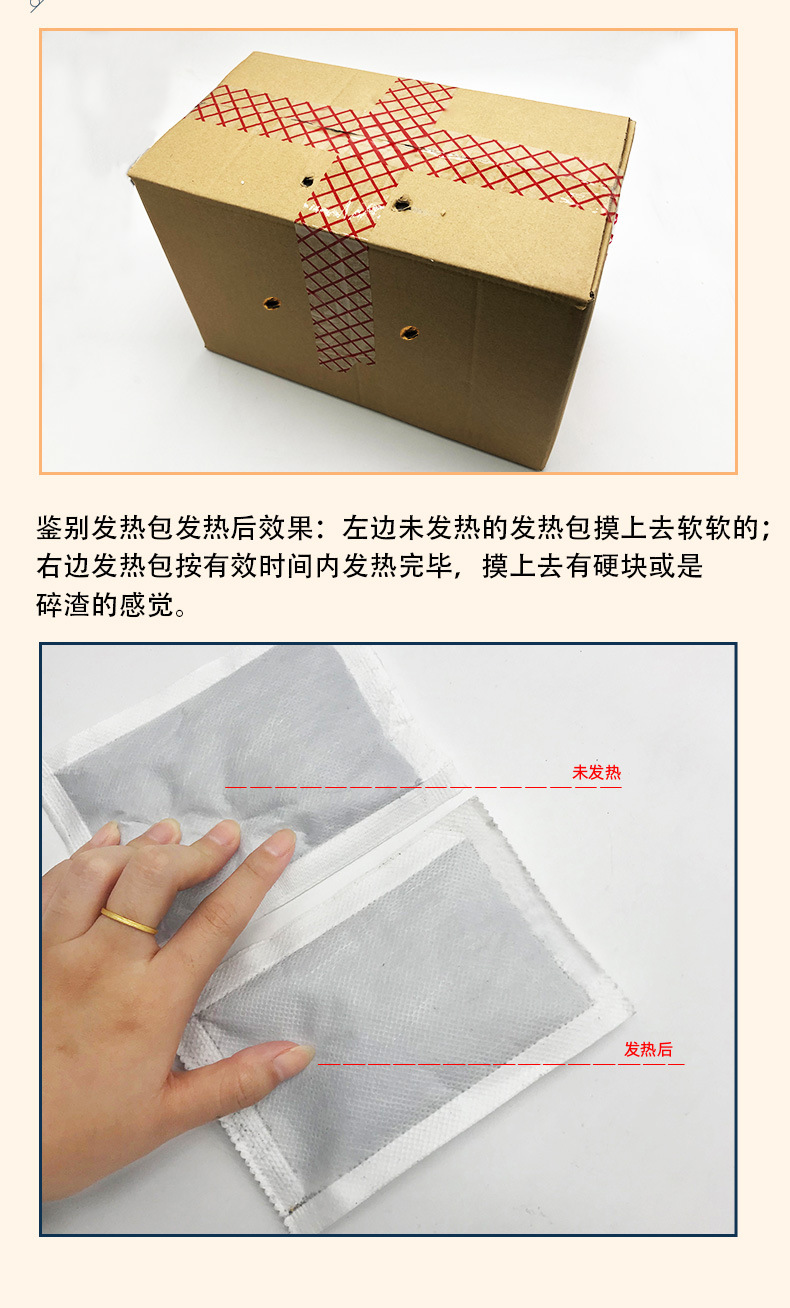 鉴别发热包发热后效果：左边未发热的发热包摸上去软软的；右边发热包按有效时间内发热完毕，摸上去有硬块或是碎渣的感觉。

未发热

发热后