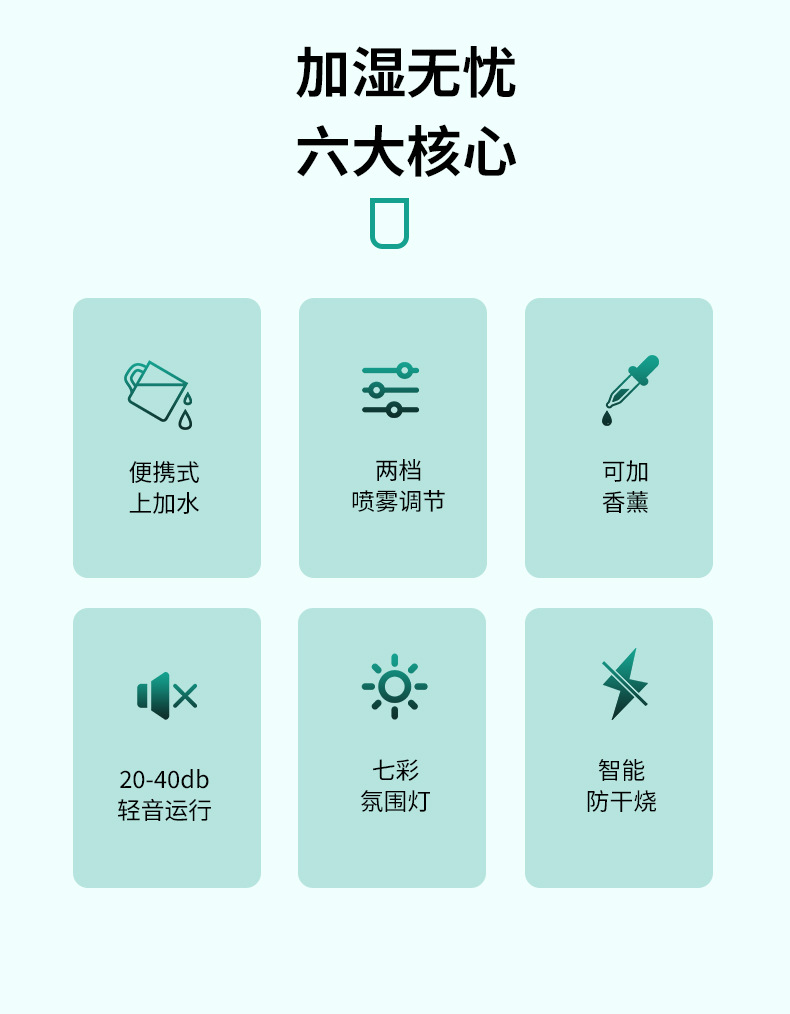 加湿无忧
六大核心

便携式
上加水

两档
喷雾调节

可加
香薰

20-40db
轻音运行

七彩
氛围灯

智能
防干烧