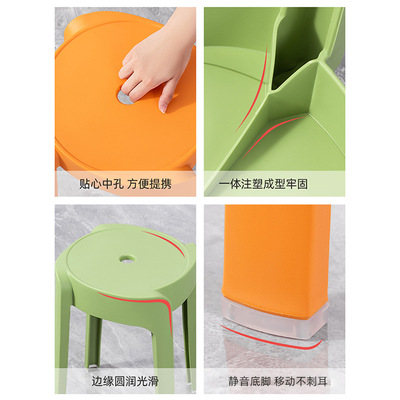 贴心中孔 方便提携

一体注塑成型牢固

边缘圆润光滑

静音底脚 移动不刺耳