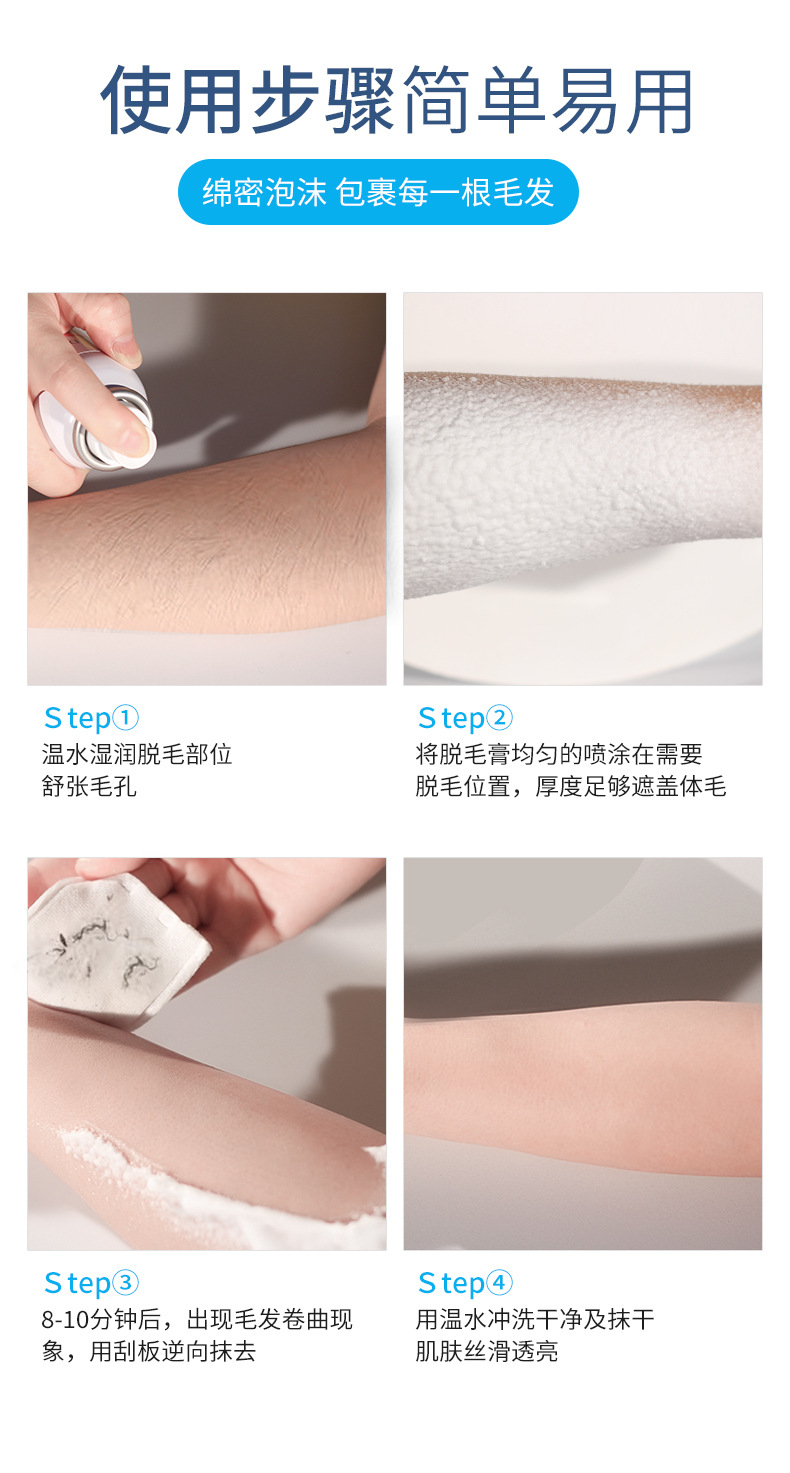 使用步骤简单易用

绵密泡沫 包裹每一根毛发

Step①
温水湿润脱毛部位
舒张毛孔

Step②
将脱毛膏均匀的喷涂在需要脱毛位置，厚度足够遮盖体毛

Step③
8-10分钟后，出现毛发卷曲现象，用刮板逆向抹去

Step④
用温水冲洗干净及抹干
肌肤丝滑透亮