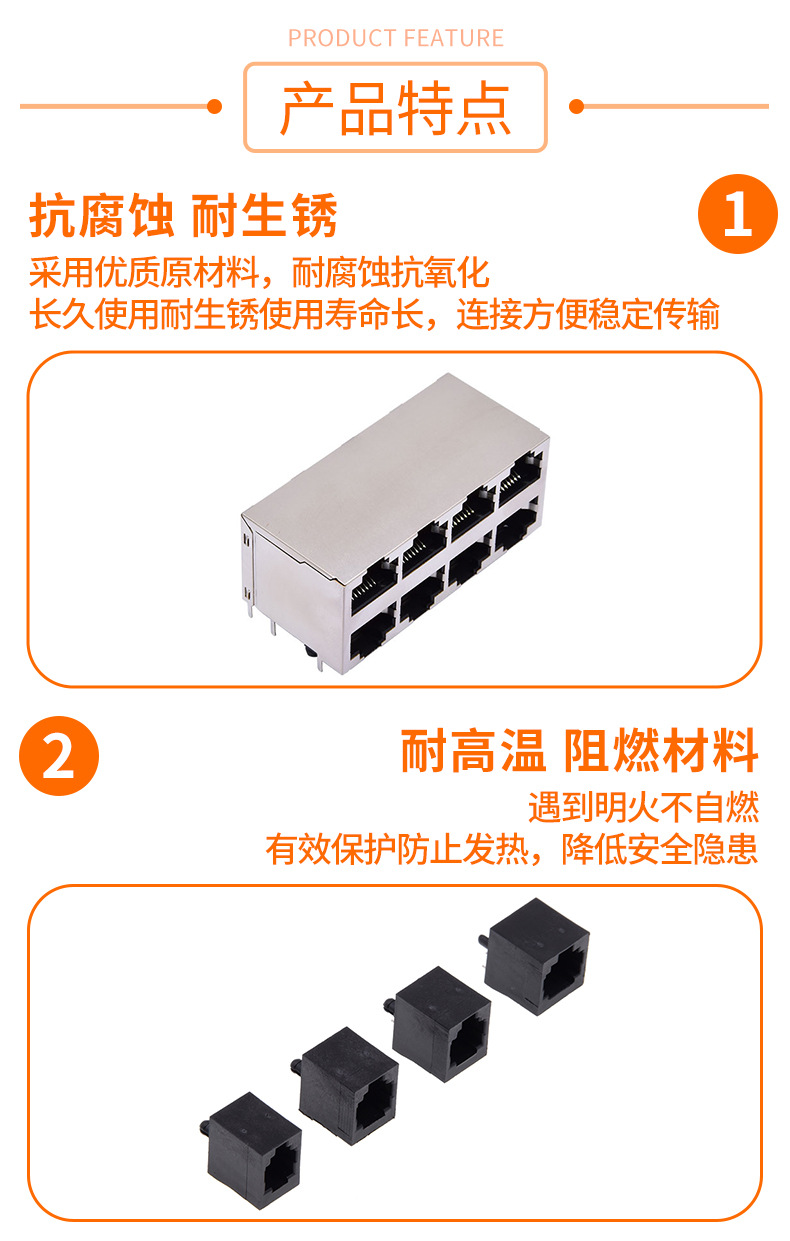 PRODUCT FEATURE

产品特点

抗腐蚀 耐生锈

1

采用优质原材料，耐腐蚀抗氧化
长久使用耐生锈使用寿命长，连接方便稳定传输

2

耐高温 阻燃材料

遇到明火不自燃
有效保护防止发热，降低安全隐患