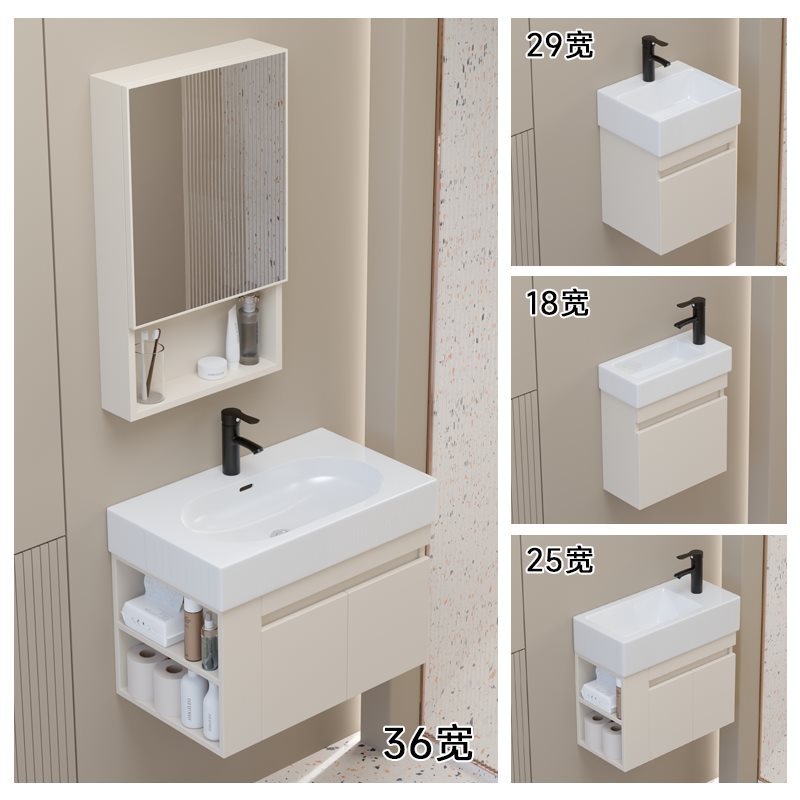 36宽

29宽

18宽

25宽