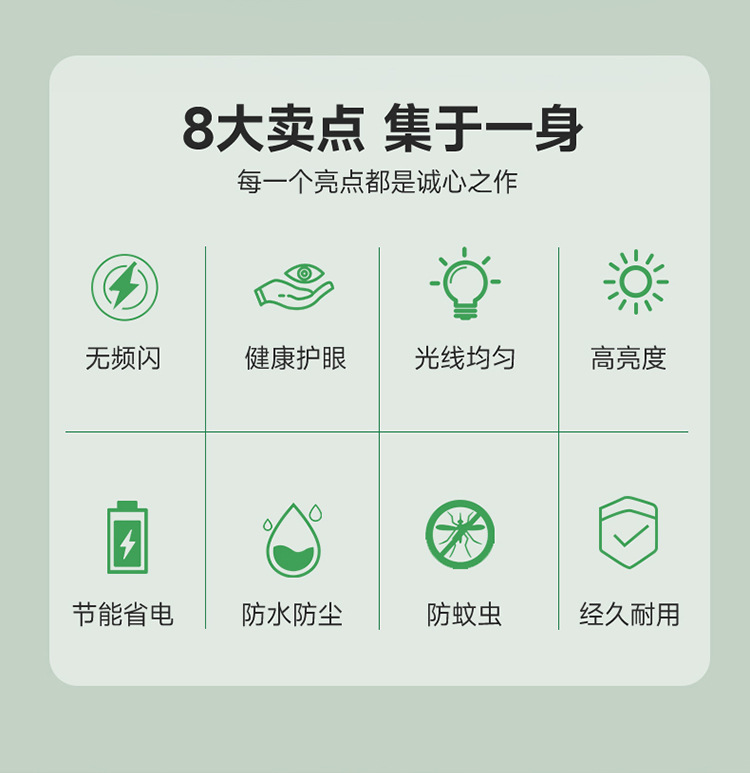 8大卖点 集于一身

每一个亮点都是诚心之作

无频闪

健康护眼

光线均匀

高亮度

节能省电

防水防尘

防蚊虫

经久耐用