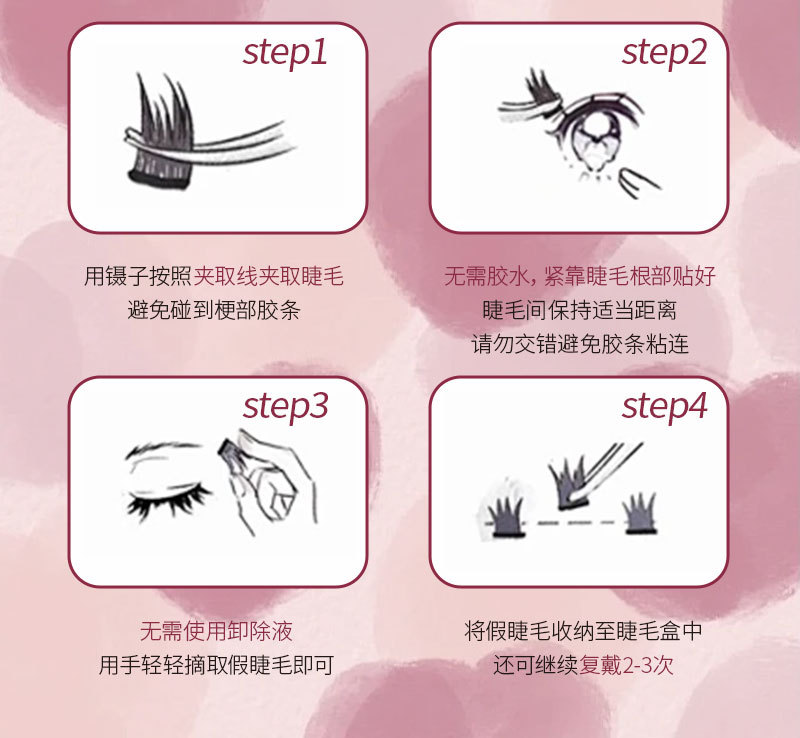 step1

用镊子按照夹取线夹取睫毛
避免碰到梗部胶条

step2

无需胶水，紧靠睫毛根部贴好
睫毛间保持适当距离
请勿交错避免胶条粘连

step3

无需使用卸除液
用手轻轻摘取假睫毛即可

step4

将假睫毛收纳至睫毛盒中
还可继续复戴2-3次