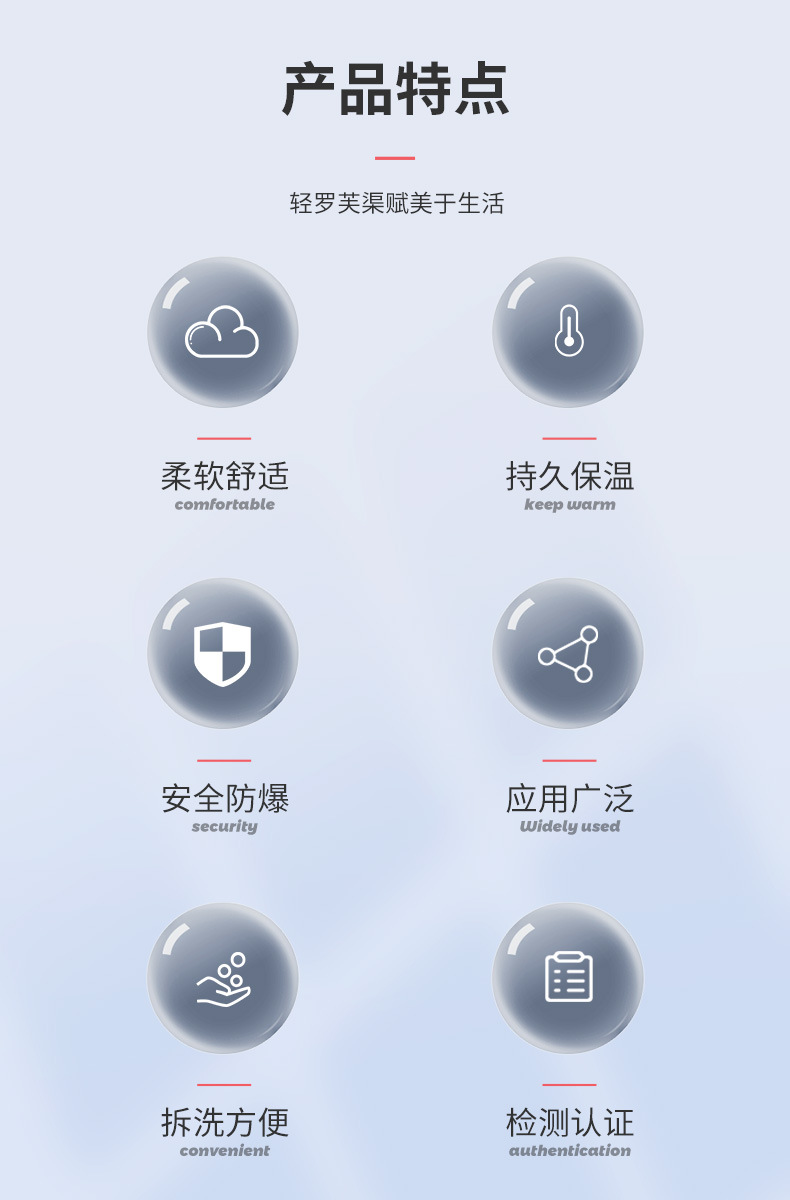 产品特点

轻罗芙渠赋美于生活

柔软舒适
comfortable

持久保温
keep warm

安全防爆
security

应用广泛
Widely used

拆洗方便
convenient

检测认证
authentication