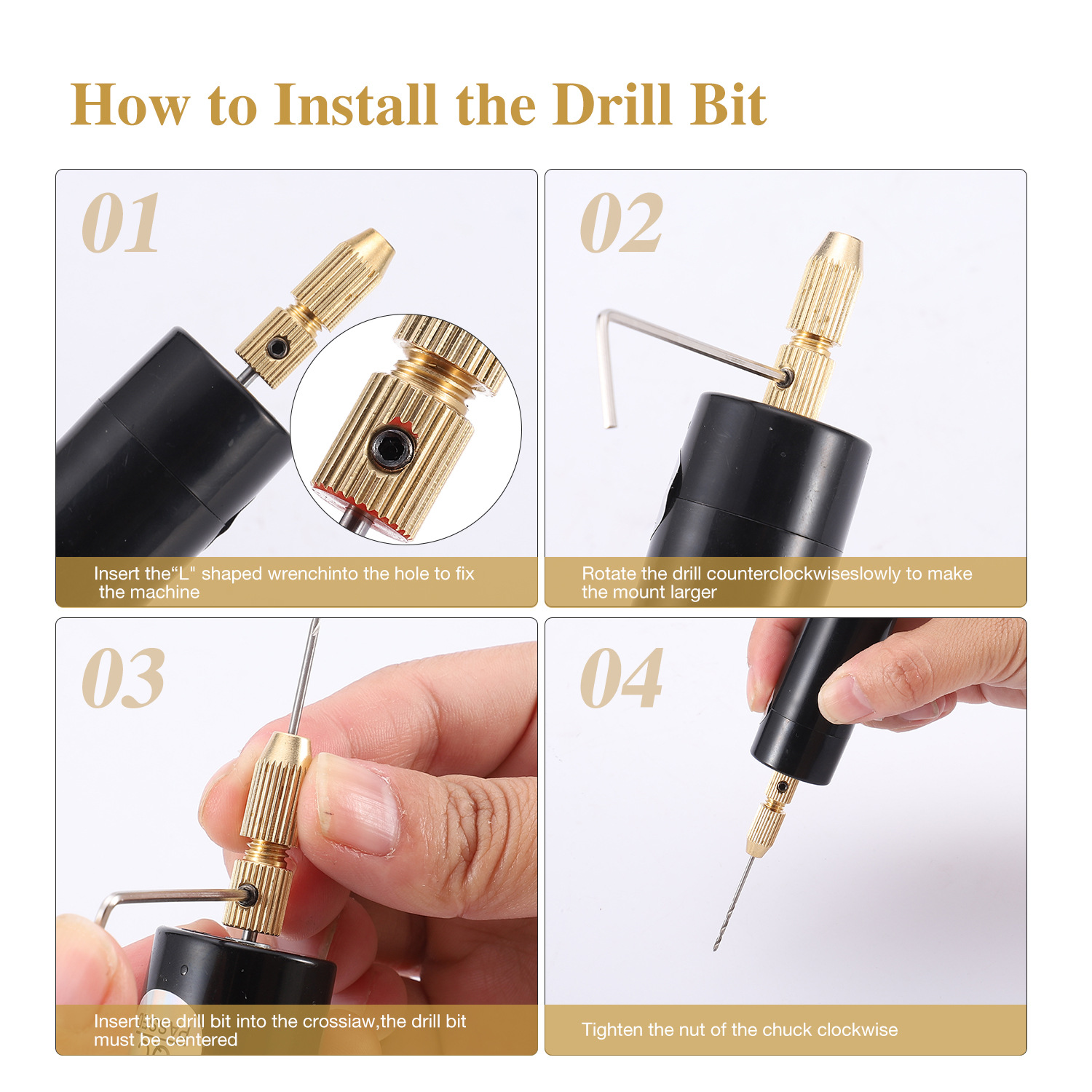 How to Install the Drill Bit

01

Insert the“L" shaped wrenchinto the hole to fix the machine

02

Rotate the drill counterclockwiseslowly to make the mount larger

03

Insert the drill bit into the crossiaw,the drill bit must be centered

04

Tighten the nut of the chuck clockwise