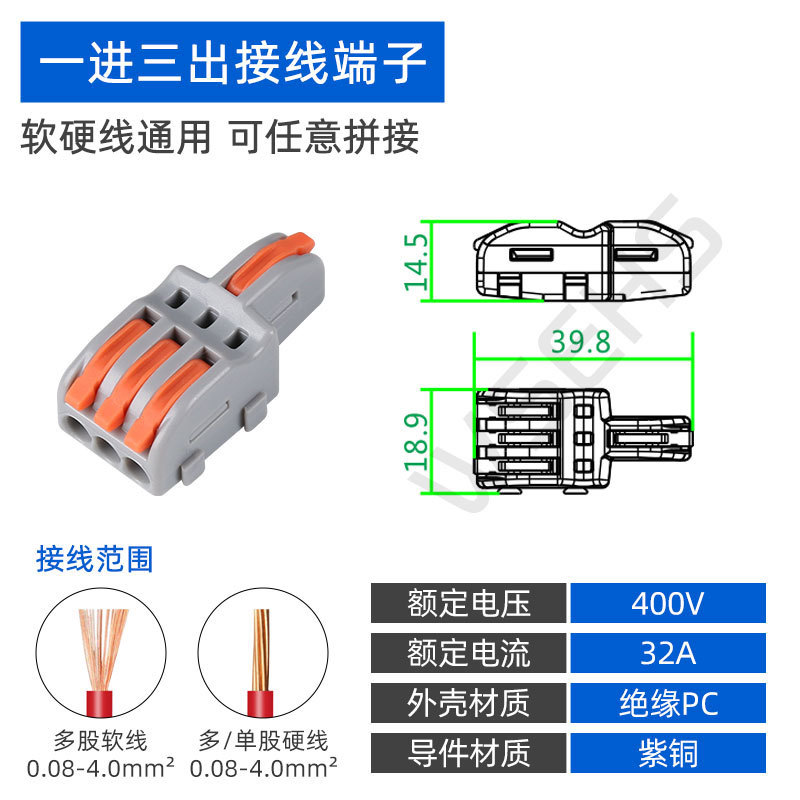 一进三出接线端子

软硬线通用 可任意拼接

14.5

39.8

18.9

接线范围

多股软线
0.08-4.0mm²

多/单股硬线
0.08-4.0mm²

| 额定电压 | 400V |
|---|---|
| 额定电流 | 32A |
| 外壳材质 | 绝缘PC |
| 导件材质 | 紫铜 |