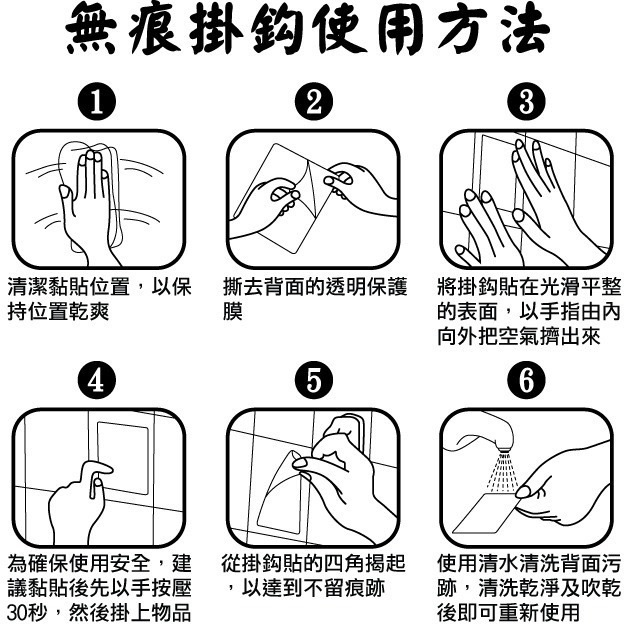 無痕掛鈎使用方法

1

清潔黏貼位置，以保持位置乾爽

2

撕去背面的透明保護膜

3

將掛鈎貼在光滑平整的表面，以手指由內向外把空氣擠出來

4

為確保使用安全，建議黏貼後先以手按壓30秒，然後掛上物品

5

從掛鈎貼的四角揭起，以達到不留痕跡

6

使用清水清洗背面污跡，清洗乾淨及吹乾後即可重新使用