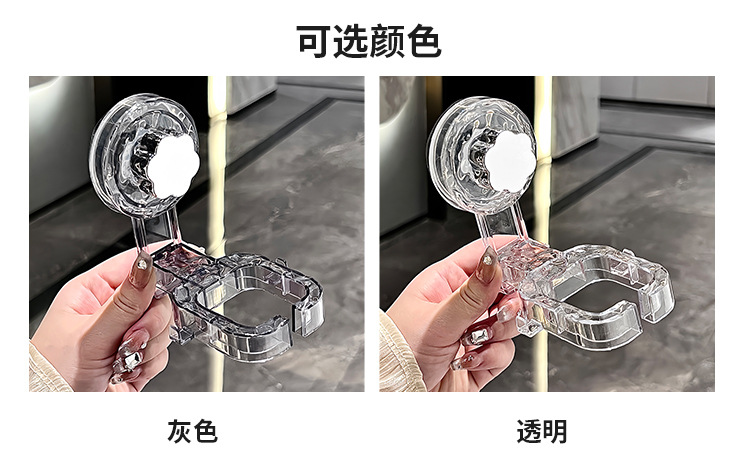 可选颜色

灰色

透明