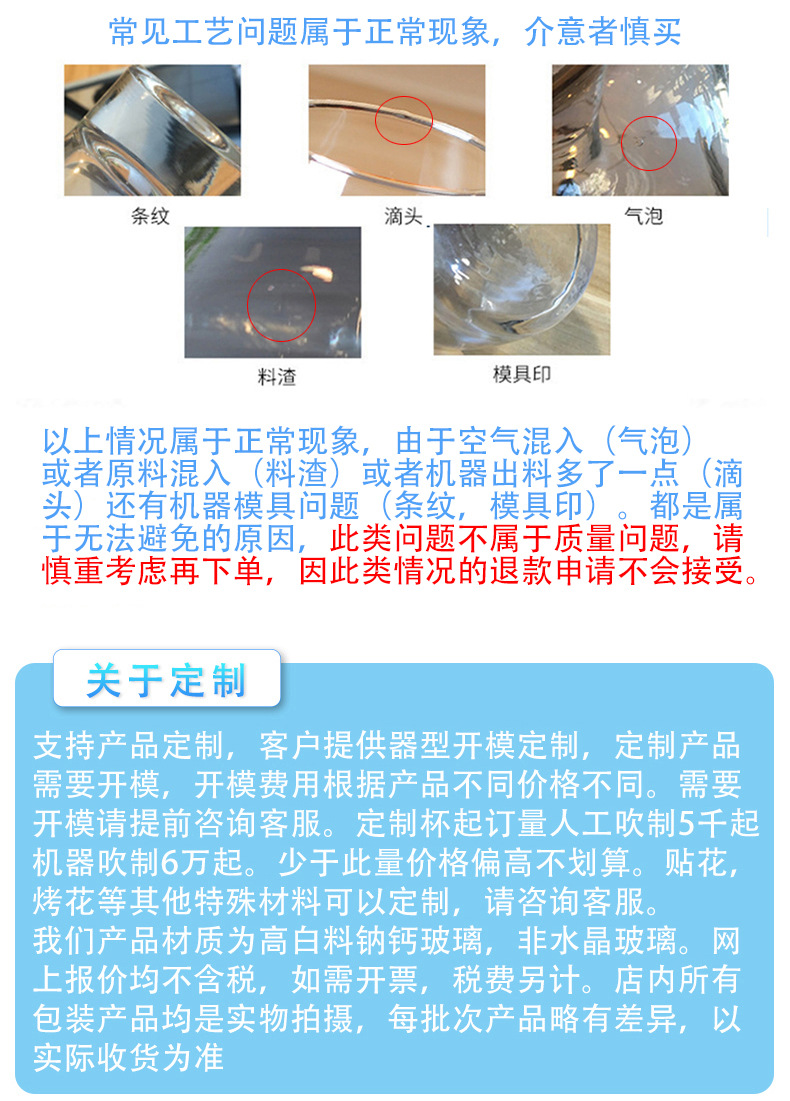 常见工艺问题属于正常现象，介意者慎买

条纹

滴头

气泡

料渣

模具印

以上情况属于正常现象，由于空气混入（气泡）或者原料混入（料渣）或者机器出料多了一点（滴头）还有机器模具问题（条纹，模具印）。都是属于无法避免的原因，此类问题不属于质量问题，请慎重考虑再下单，因此类情况的退款申请不会接受。

关于定制

支持产品定制，客户提供器型开模定制，定制产品需要开模，开模费用根据产品不同价格不同。需要开模请提前咨询客服。定制杯起订量人工吹制5千起机器吹制6万起。少于此量价格偏高不划算。贴花，烤花等其他特殊材料可以定制，请咨询客服。
我们产品材质为高白料钠钙玻璃，非水晶玻璃。网上报价均不含税，如需开票，税费另计。店内所有包装产品均是实物拍摄，每批次产品略有差异，以实际收货为准