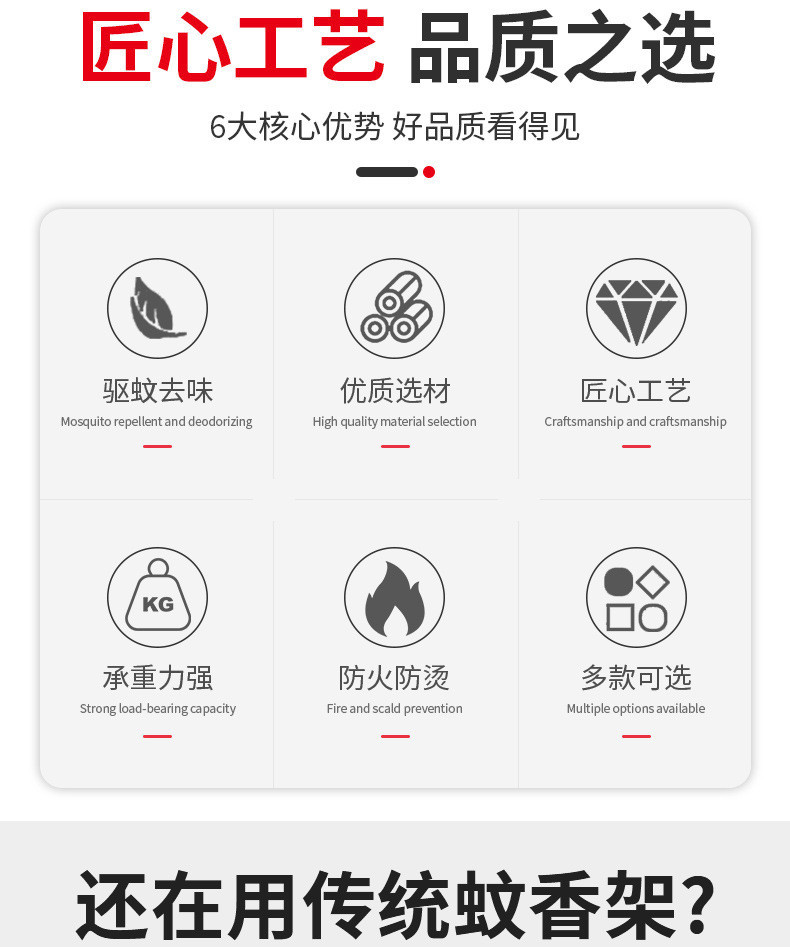 匠心工艺 品质之选

6大核心优势 好品质看得见

驱蚊去味
Mosquito repellent and deodorizing

优质选材
High quality material selection

匠心工艺
Craftsmanship and craftsmanship

KG
承重力强
Strong load-bearing capacity

防火防烫
Fire and scald prevention

多款可选
Multiple options available

还在用传统蚊香架?