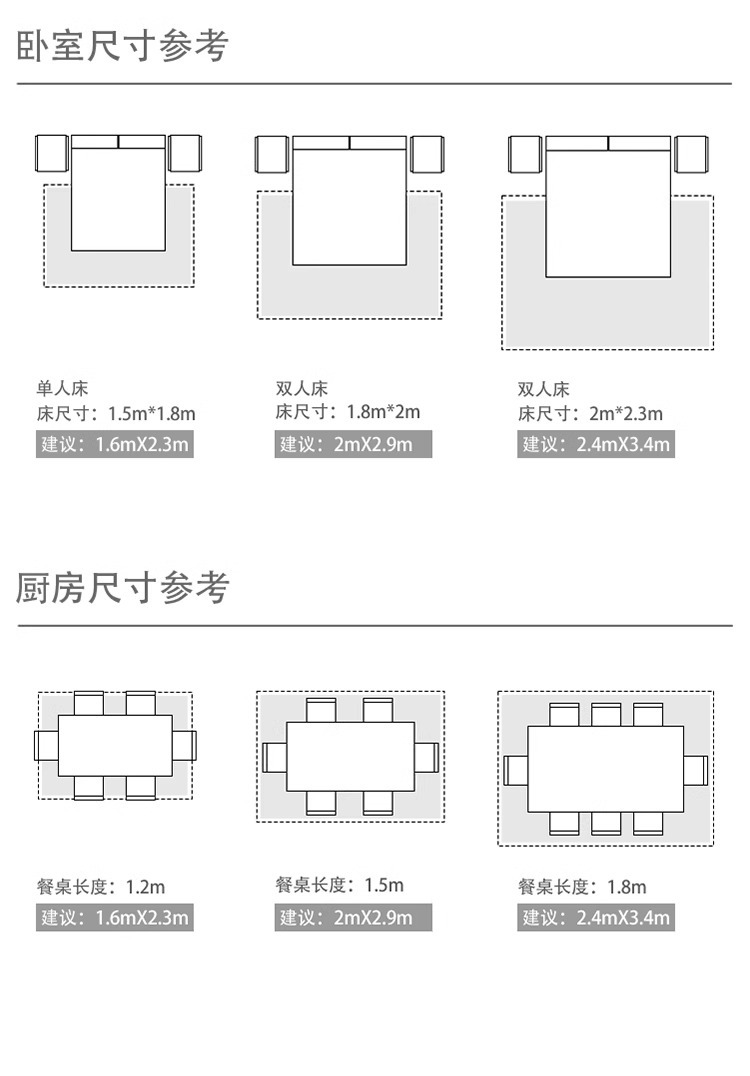 卧室尺寸参考

单人床
床尺寸：1.5m*1.8m
建议：1.6mX2.3m

双人床
床尺寸：1.8m*2m
建议：2mX2.9m

双人床
床尺寸：2m*2.3m
建议：2.4mX3.4m

厨房尺寸参考

餐桌长度：1.2m
建议：1.6mX2.3m

餐桌长度：1.5m
建议：2mX2.9m

餐桌长度：1.8m
建议：2.4mX3.4m