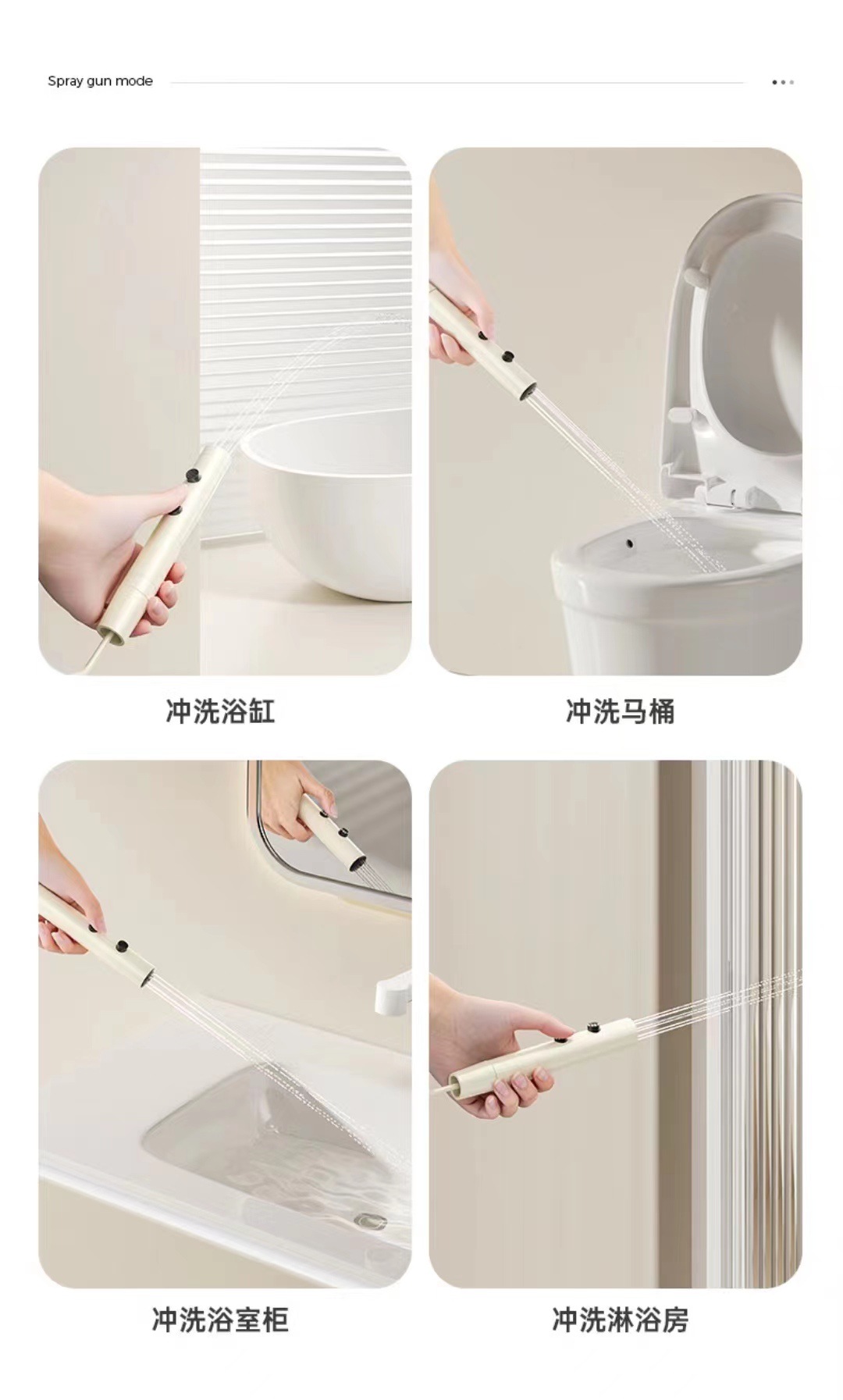 Spray gun mode

冲洗浴缸

冲洗马桶

冲洗浴室柜

冲洗淋浴房