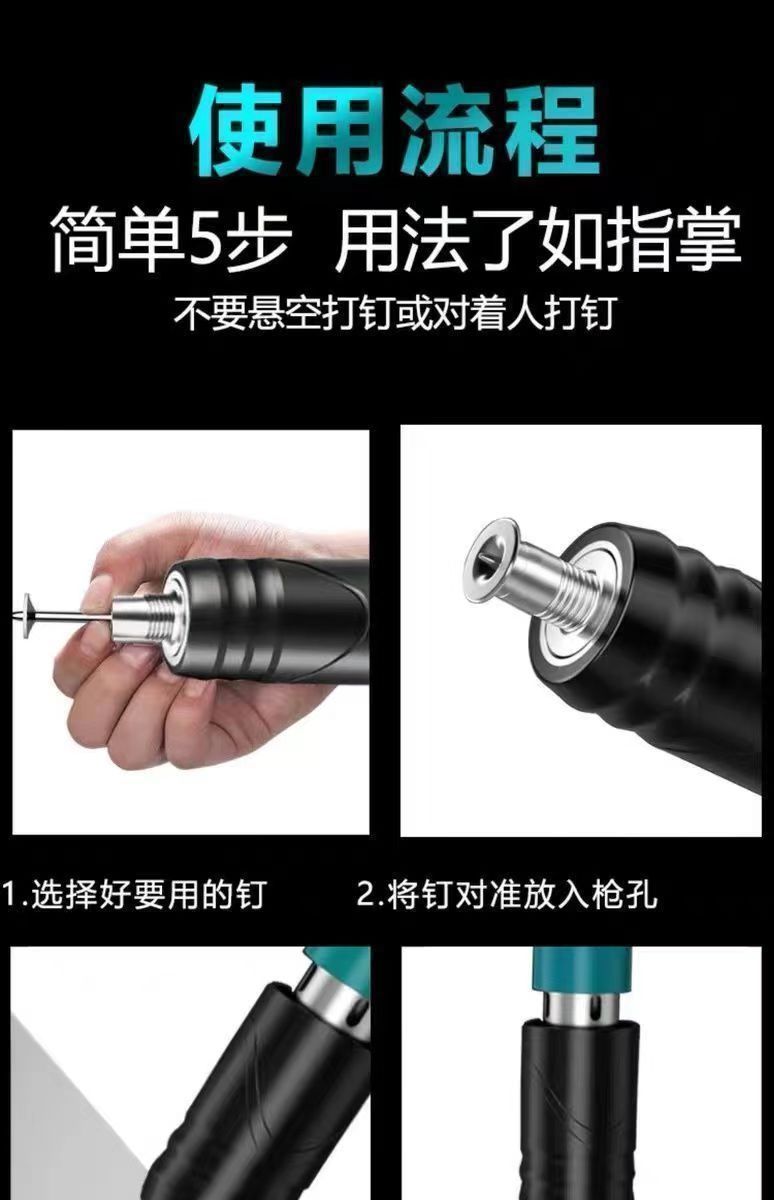 使用流程

简单5步 用法了如指掌

不要悬空打钉或对着人打钉

1.选择好要用的钉

2.将钉对准放入枪孔