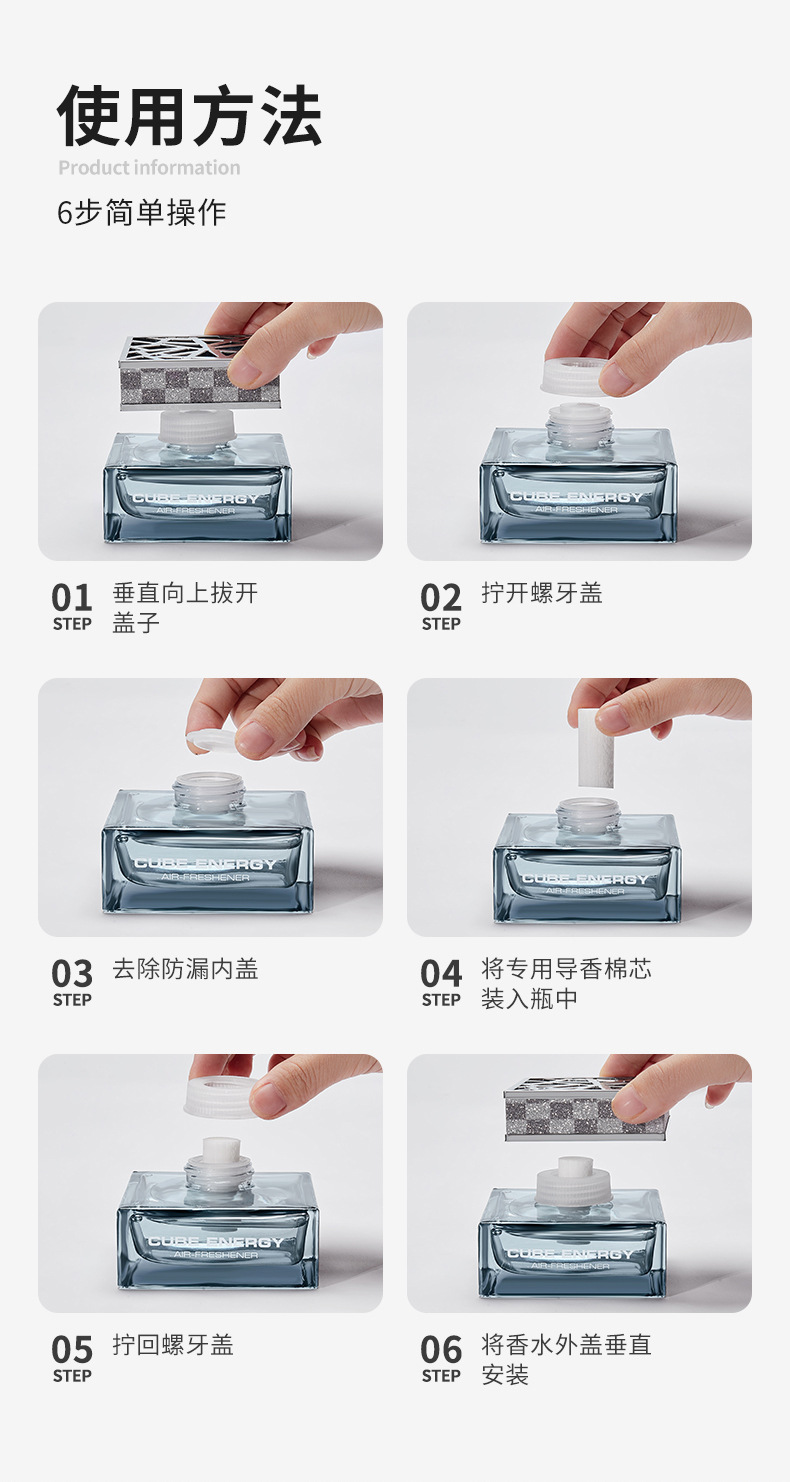 使用方法

Product information

6步简单操作

CUBE ENERGY
AIR-FRESHENER

01
STEP
垂直向上拔开盖子

CUBE ENERGY
AIR-FRESHENER

02
STEP
拧开螺牙盖

CUBE ENERGY
AIR-FRESHENER

03
STEP
去除防漏内盖

CUBE ENERGY
AIR-FRESHENER

04
STEP
将专用导香棉芯装入瓶中

CUBE ENERGY
AIR-FRESHENER

05
STEP
拧回螺牙盖

CUBE ENERGY
AIR-FRESHENER

06
STEP
将香水外盖垂直安装