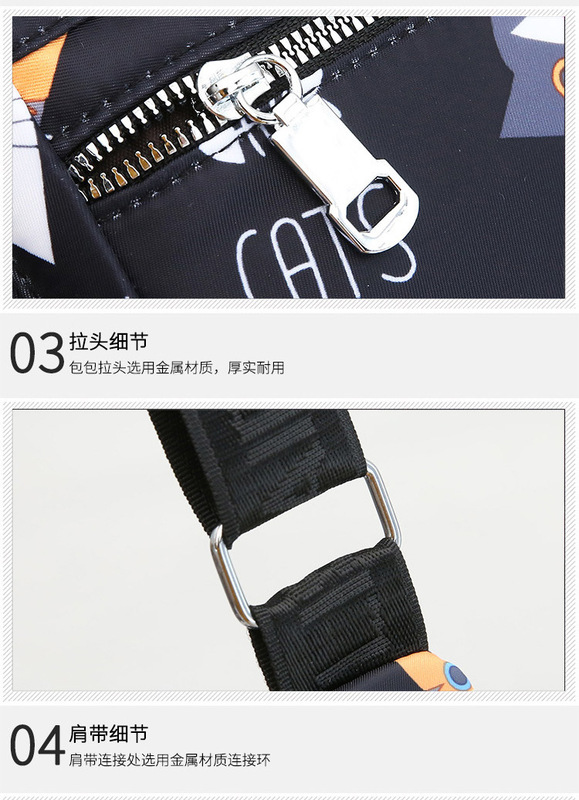 CATS

03 拉头细节
包包拉头选用金属材质，厚实耐用

04 肩带细节
肩带连接处选用金属材质连接环