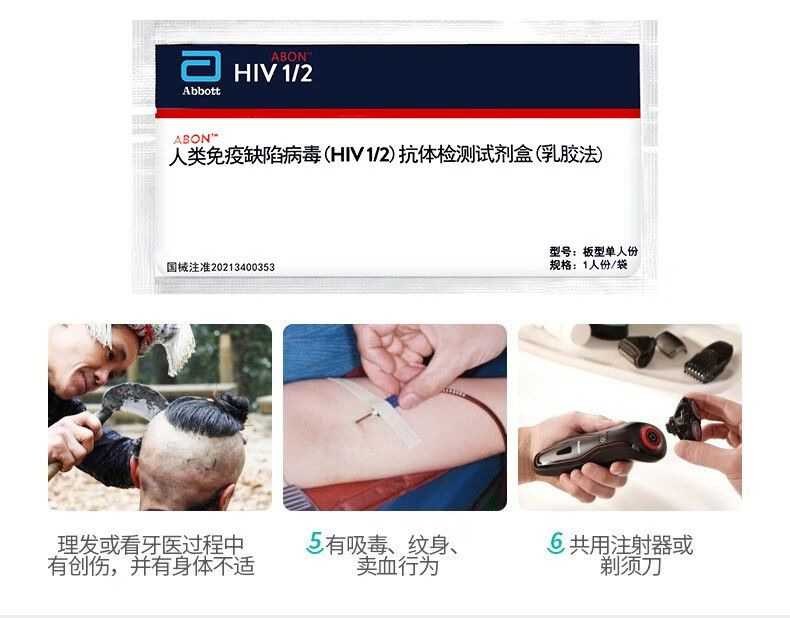 Abbott

ABON™
HIV 1/2

ABON™
人类免疫缺陷病毒(HIV 1/2)抗体检测试剂盒(乳胶法)

国械注准20213400353

型号:板型单人份
规格:1人份/袋

理发或看牙医过程中有创伤,并有身体不适

5 有吸毒、纹身、卖血行为

6 共用注射器或剃须刀