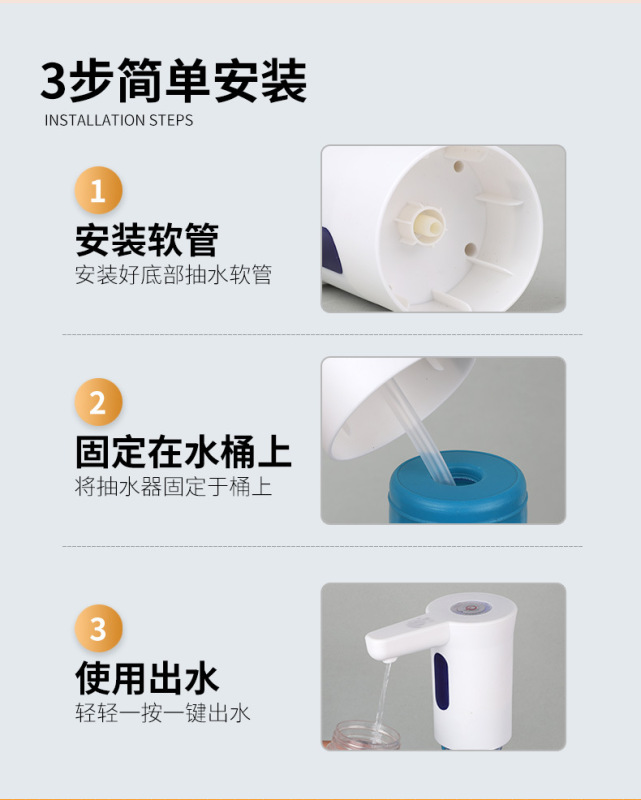 3步简单安装
INSTALLATION STEPS

1
安装软管
安装好底部抽水软管

2
固定在水桶上
将抽水器固定于桶上

3
使用出水
轻轻一按一键出水