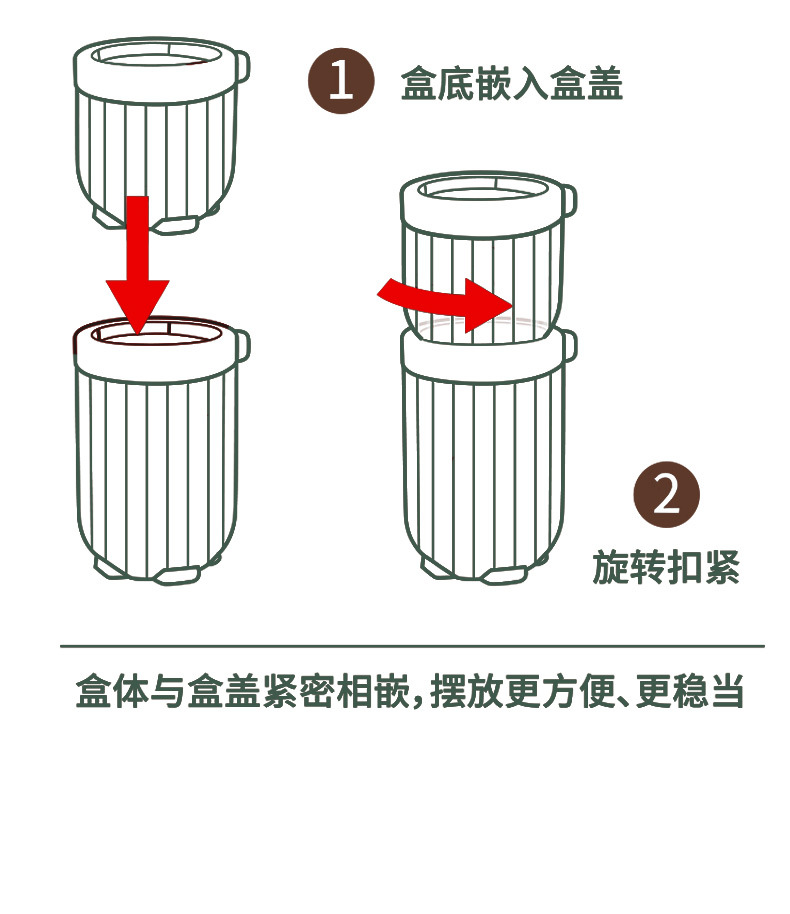 1 盒底嵌入盒盖

2 旋转扣紧

盒体与盒盖紧密相嵌，摆放更方便、更稳当