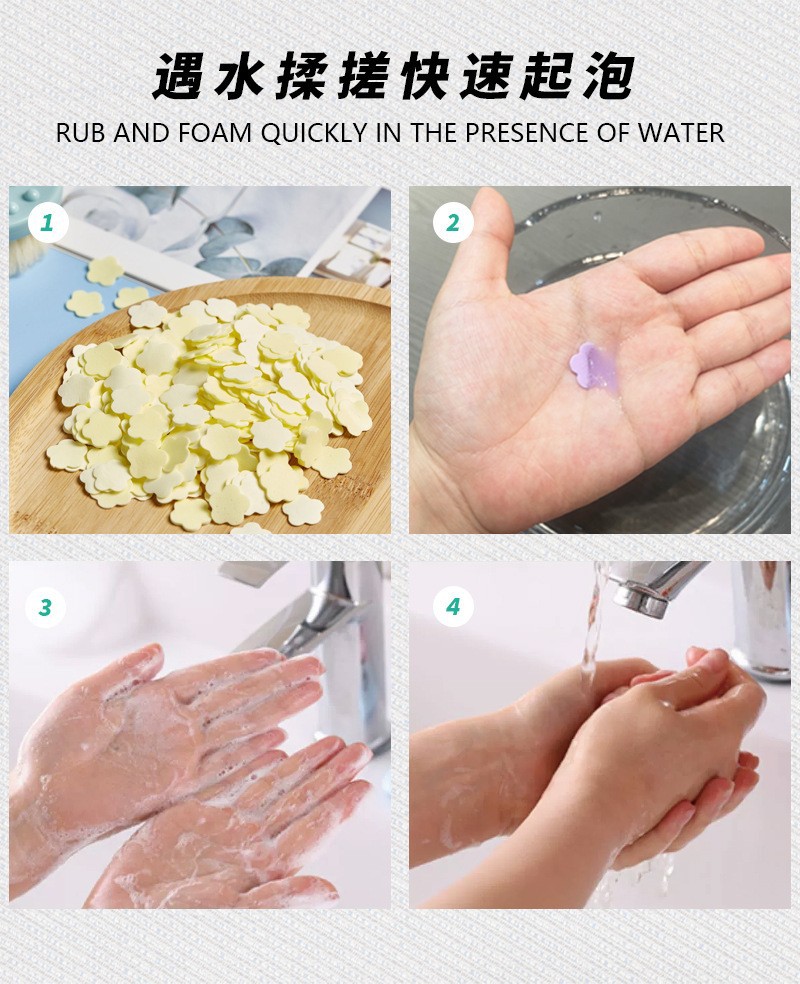 遇水揉搓快速起泡
RUB AND FOAM QUICKLY IN THE PRESENCE OF WATER

1

2

3

4