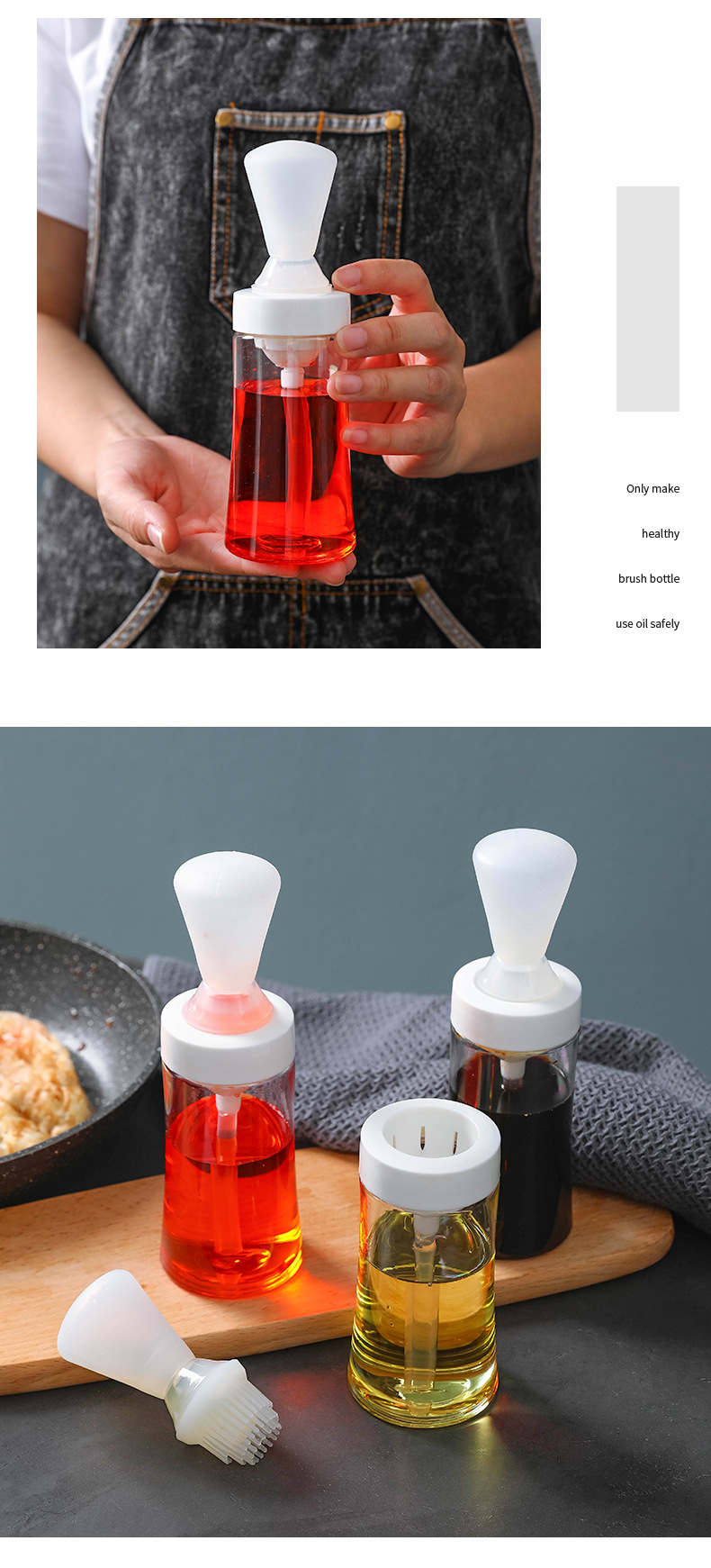 Only make

healthy

brush bottle

use oil safely