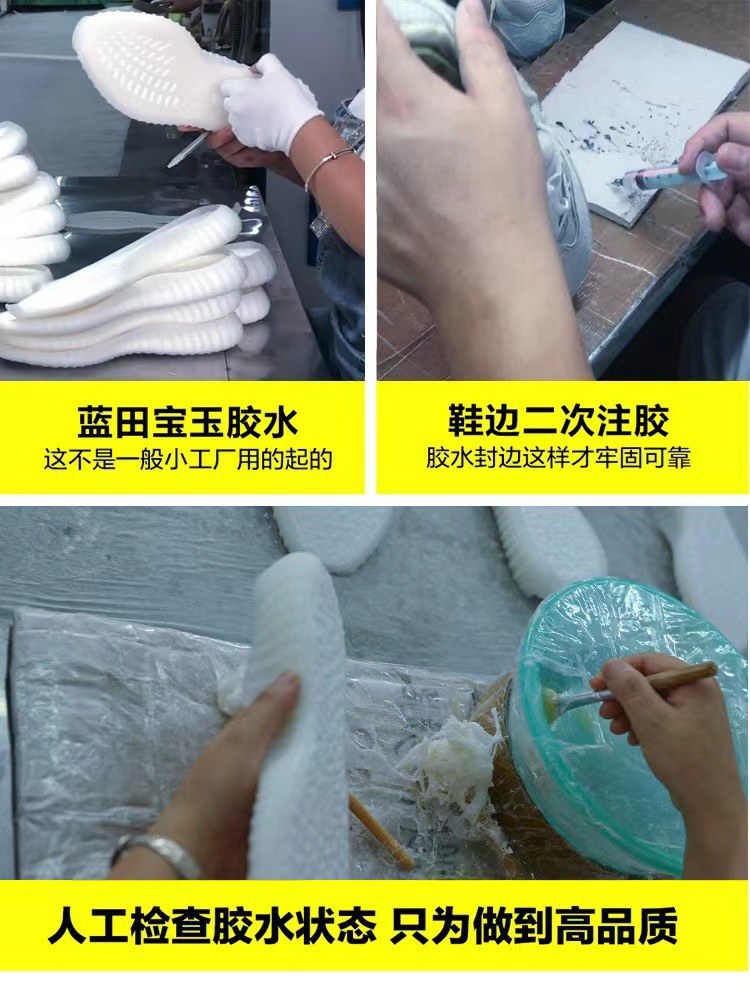 蓝田宝玉胶水
这不是一般小工厂用的起的

鞋边二次注胶
胶水封边这样才牢固可靠

人工检查胶水状态 只为做到高品质