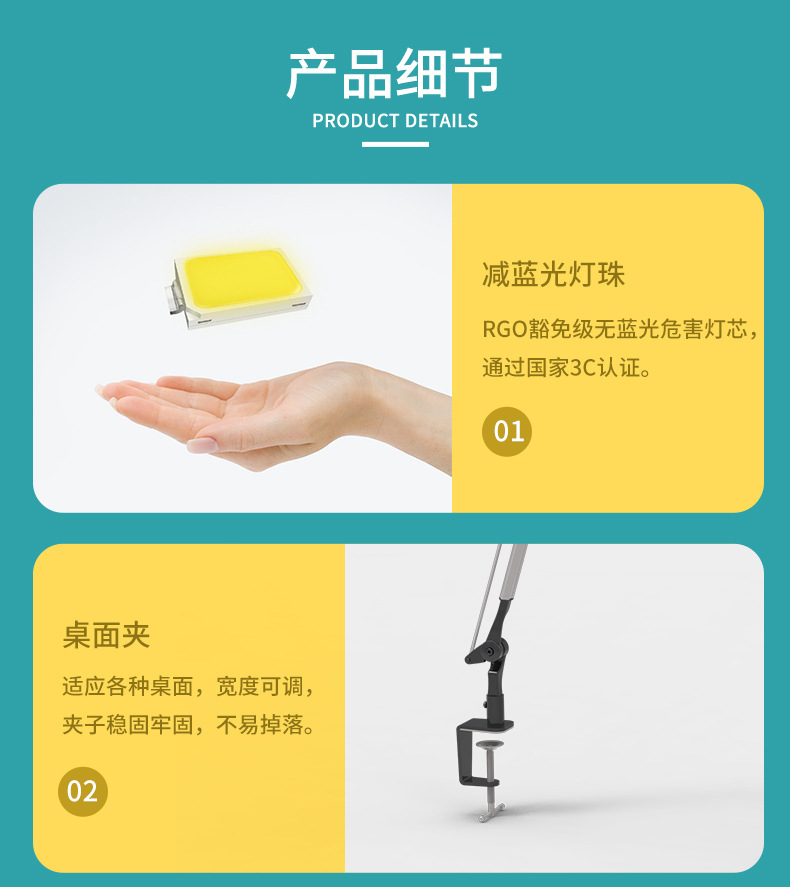 产品细节
PRODUCT DETAILS

减蓝光灯珠

RGO豁免级无蓝光危害灯芯，通过国家3C认证。

01

桌面夹

适应各种桌面，宽度可调，夹子稳固牢固，不易掉落。

02