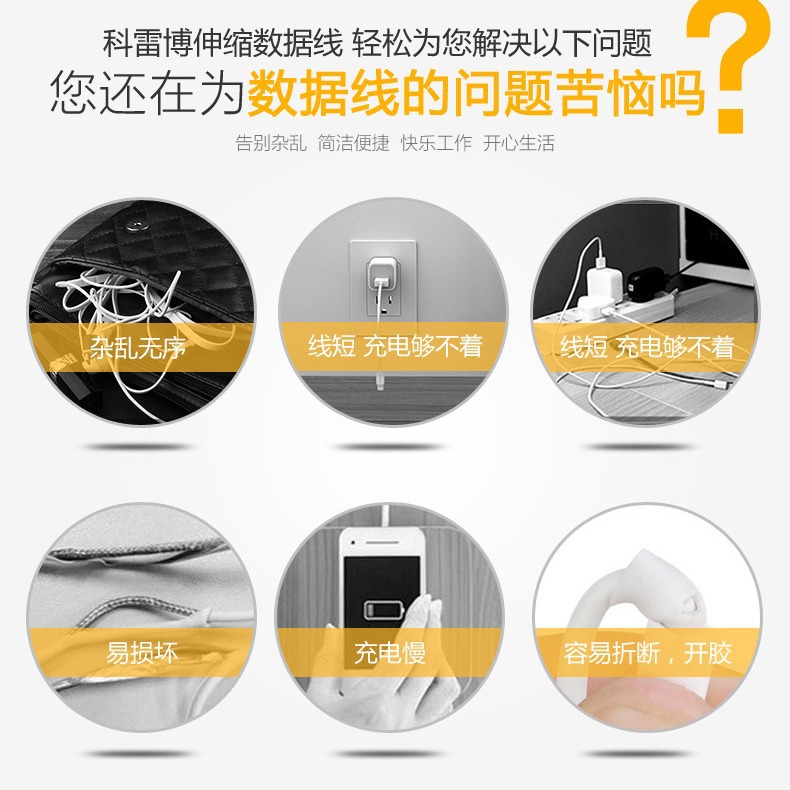 科雷博伸缩数据线 轻松为您解决以下问题
您还在为数据线的问题苦恼吗？

告别杂乱 简洁便捷 快乐工作 开心生活

杂乱无序

线短 充电够不着

线短 充电够不着

易损坏

充电慢

容易折断，开胶