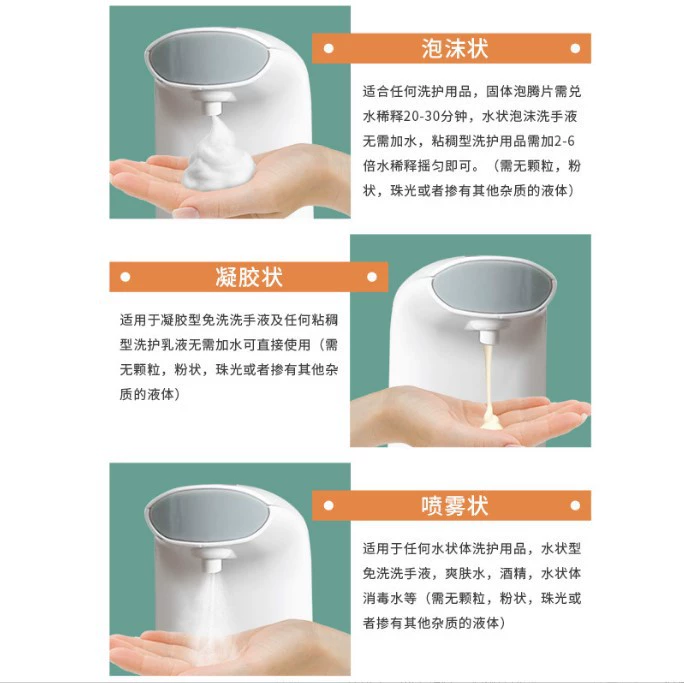 泡沫状

适合任何洗护用品，固体泡腾片需兑水稀释20-30分钟，水状泡沫洗手液无需加水，粘稠型洗护用品需加2-6倍水稀释摇匀即可。（需无颗粒，粉状，珠光或者掺有其他杂质的液体）

凝胶状

适用于凝胶型免洗洗手液及任何粘稠型洗护乳液无需加水可直接使用（需无颗粒，粉状，珠光或者掺有其他杂质的液体）

喷雾状

适用于任何水状体洗护用品，水状型免洗洗手液，爽肤水，酒精，水状体消毒水等（需无颗粒，粉状，珠光或者掺有其他杂质的液体）